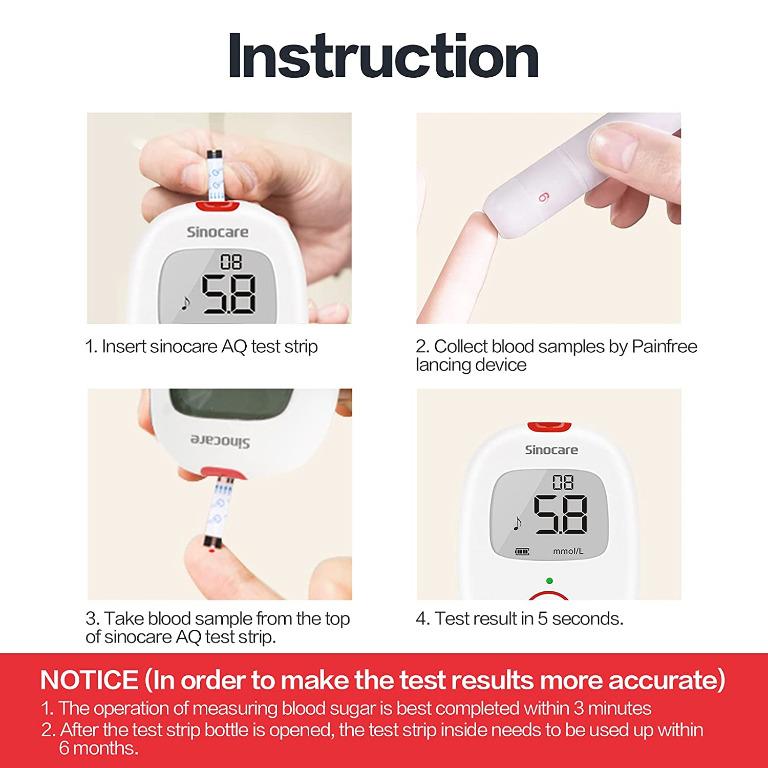 Instruction

Sinocare
08
5.8

1. Insert sinocare AQ test strip

6

2. Collect blood samples by Painfree lancing device

Sinocare

3. Take blood sample from the top of sinocare AQ test strip.

Sinocare
08
5.8
mmol/L

4. Test result in 5 seconds.

NOTICE (In order to make the test results more accurate)
1. The operation of measuring blood sugar is best completed within 3 minutes
2. After the test strip bottle is opened, the test strip inside needs to be used up within 6 months.