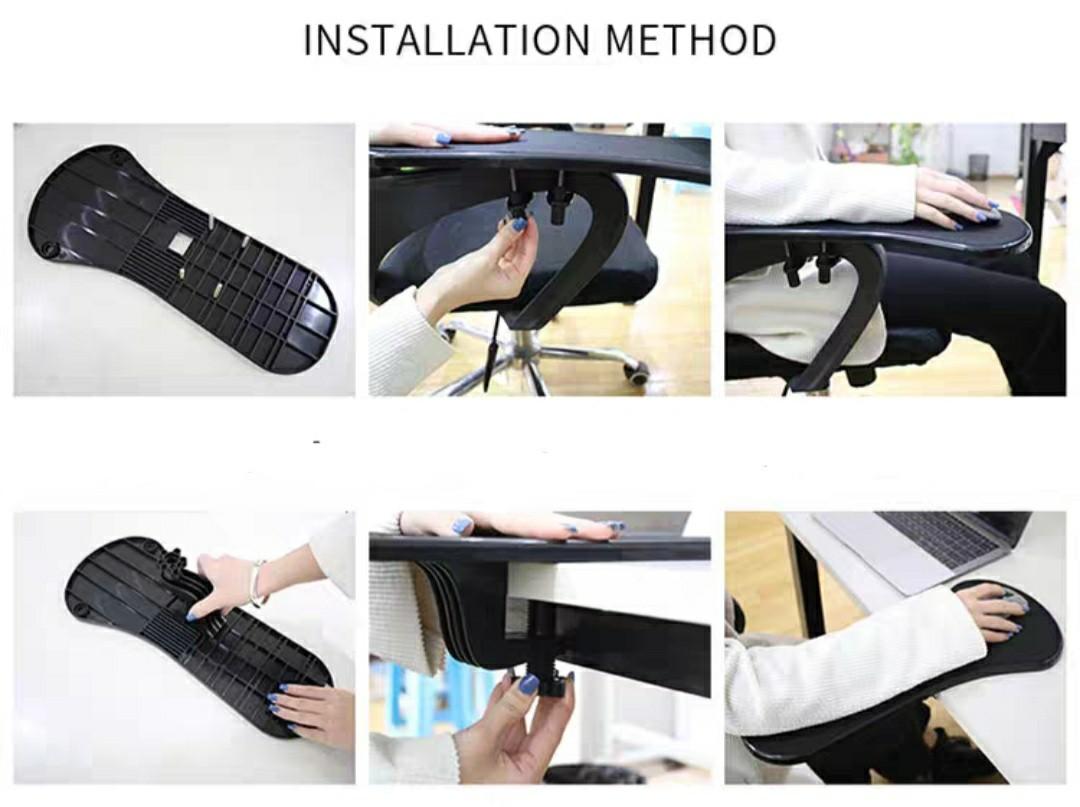 INSTALLATION METHOD