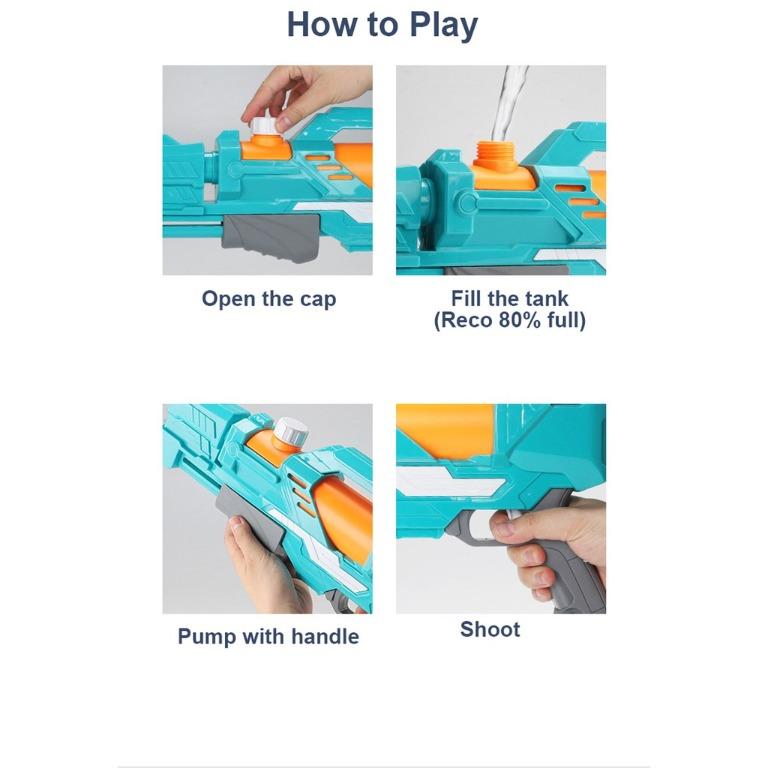 How to Play

Open the cap

Fill the tank
(Reco 80% full)

Pump with handle

Shoot