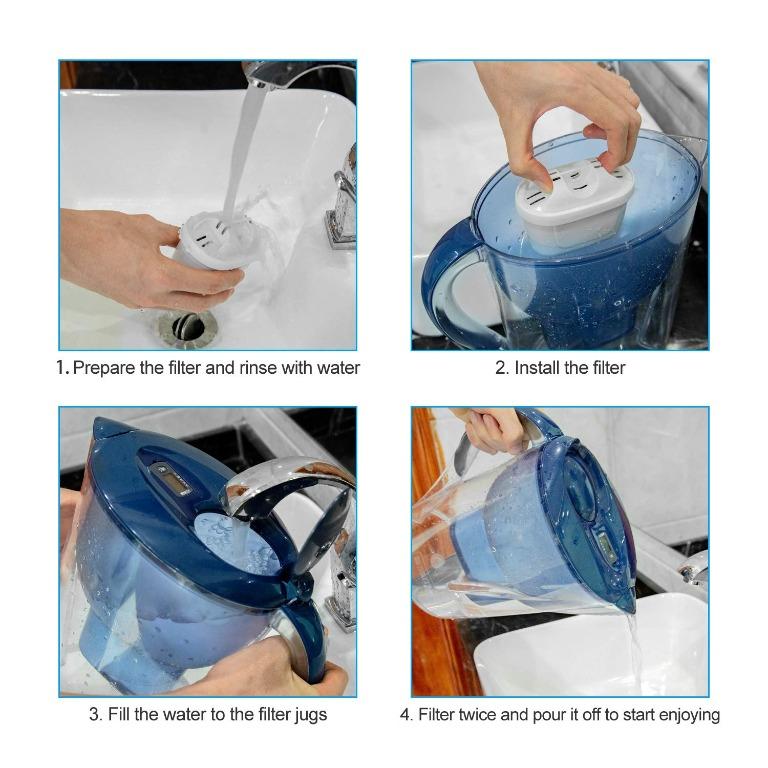 1. Prepare the filter and rinse with water

2. Install the filter

3. Fill the water to the filter jugs

4. Filter twice and pour it off to start enjoying