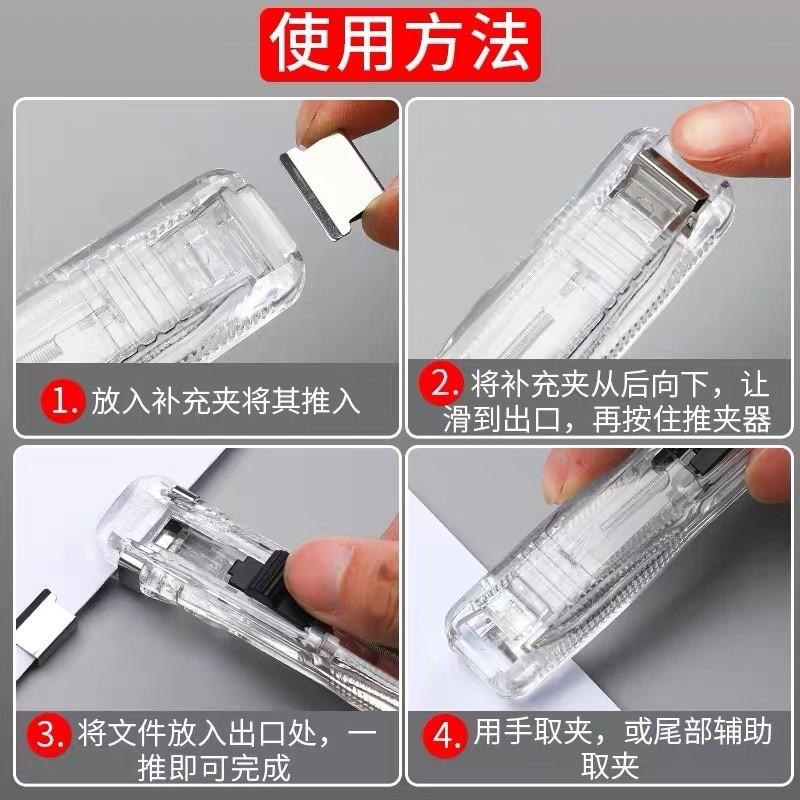 使用方法

1. 放入补充夹将其推入

2. 将补充夹从后向下，让滑到出口，再按住推夹器

3. 将文件放入出口处，一推即可完成

4. 用手取夹，或尾部辅助取夹