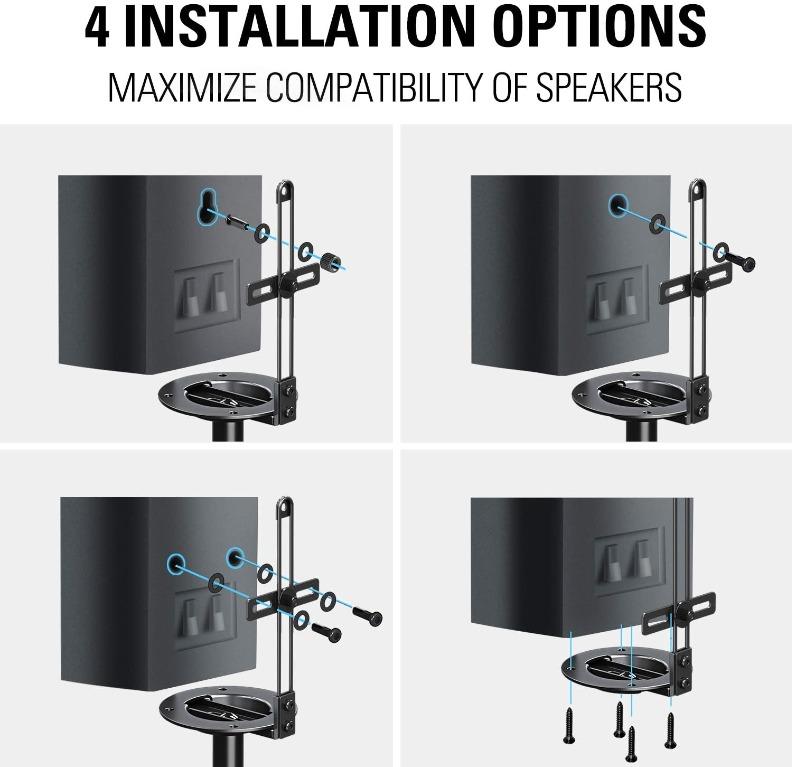 4 INSTALLATION OPTIONS

MAXIMIZE COMPATIBILITY OF SPEAKERS