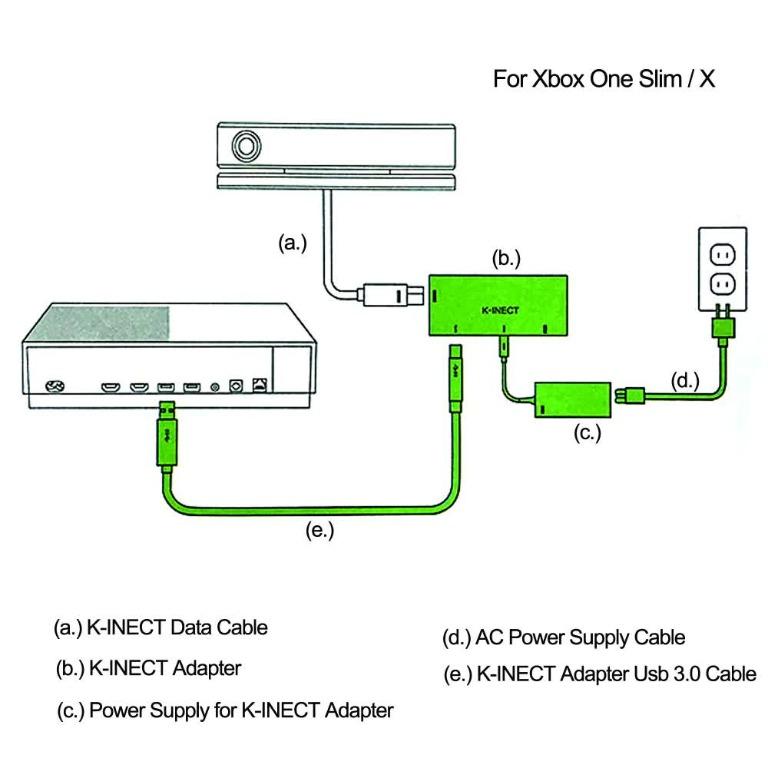 For Xbox One Slim / X

(a.)

(b.)

K-INECT

(d.)

(c.)

(e.)

(a.) K-INECT Data Cable

(b.) K-INECT Adapter

(c.) Power Supply for K-INECT Adapter

(d.) AC Power Supply Cable

(e.) K-INECT Adapter Usb 3.0 Cable