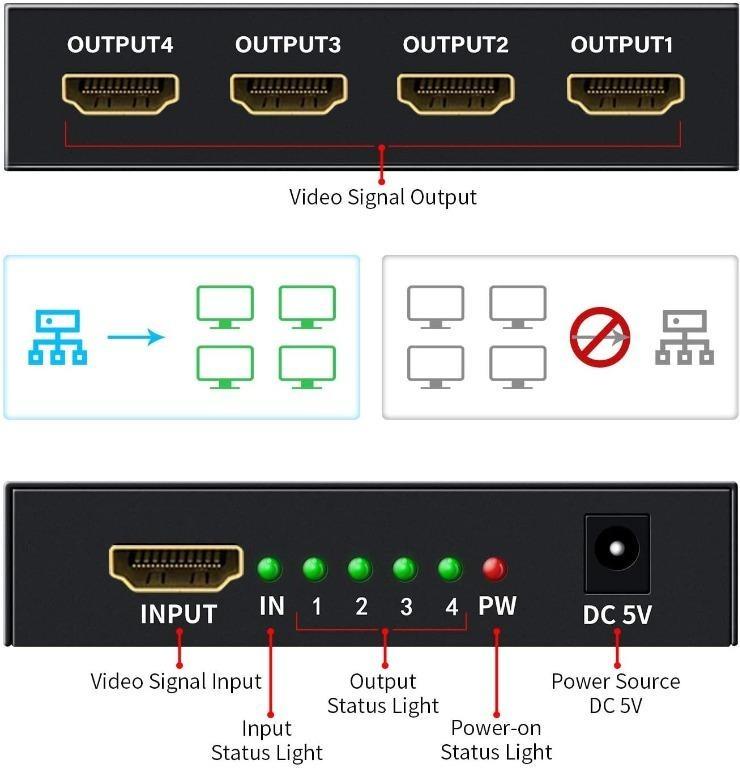 OUTPUT4 OUTPUT3 OUTPUT2 OUTPUT1

Video Signal Output

INPUT IN 1 2 3 4 PW DC 5V

Video Signal Input

Input Status Light

Output Status Light

Power-on Status Light

Power Source DC 5V