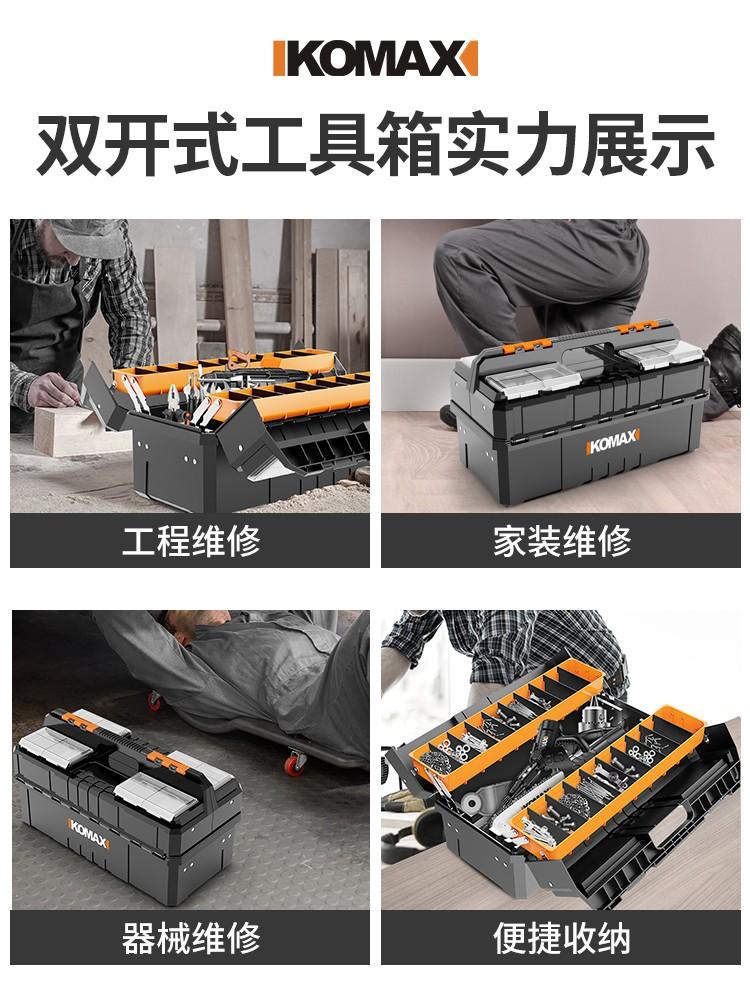 KOMAX

双开式工具箱实力展示

工程维修

KOMAX

家装维修

KOMAX

器械维修

便捷收纳