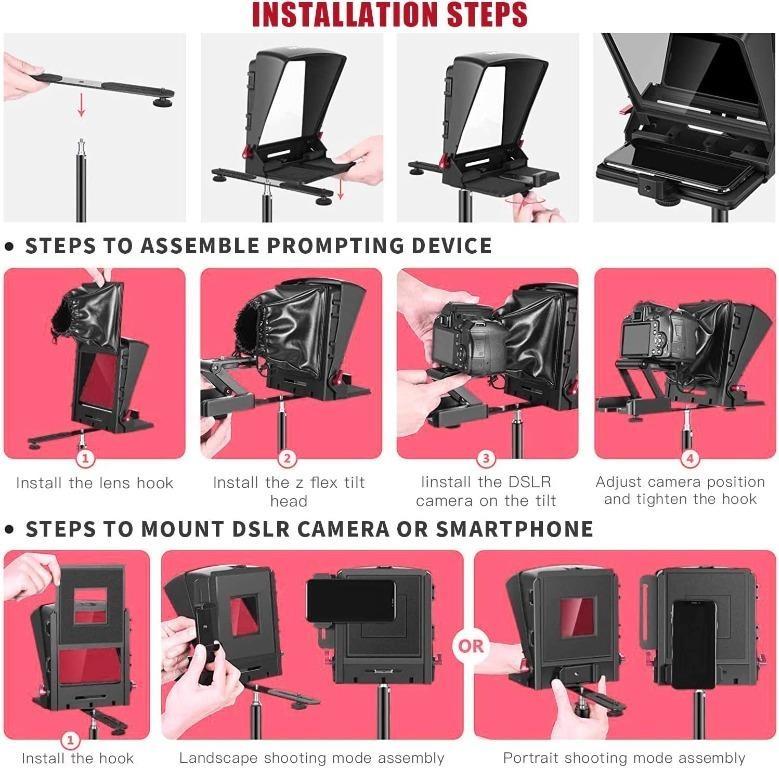 INSTALLATION STEPS

• STEPS TO ASSEMBLE PROMPTING DEVICE

1
Install the lens hook

2
Install the z flex tilt head

3
Iinstall the DSLR camera on the tilt

4
Adjust camera position and tighten the hook

• STEPS TO MOUNT DSLR CAMERA OR SMARTPHONE

1
Install the hook

Landscape shooting mode assembly

OR

Portrait shooting mode assembly