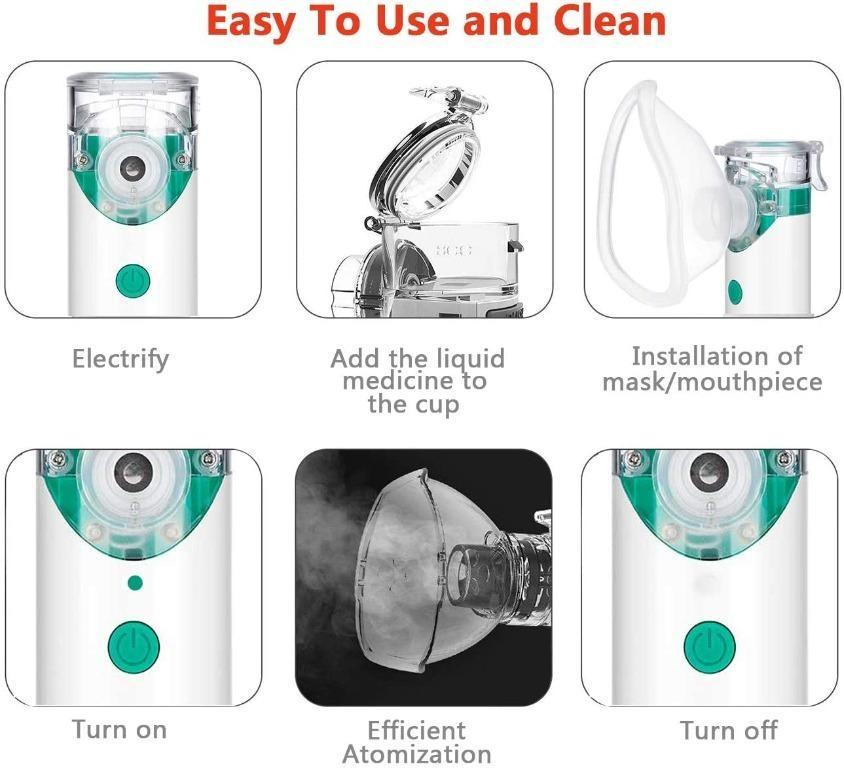 Easy To Use and Clean

Electrify

Add the liquid medicine to the cup

Installation of mask/mouthpiece

Turn on

Efficient Atomization

Turn off