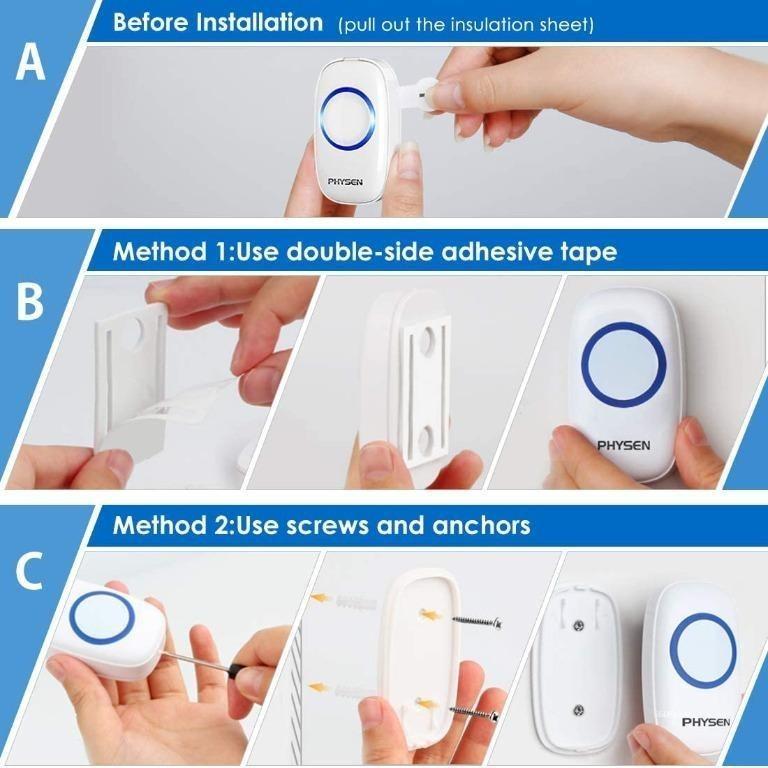 A

Before Installation (pull out the insulation sheet)

PHYSEN

B

Method 1:Use double-side adhesive tape

PHYSEN

C

Method 2:Use screws and anchors

PHYSEN