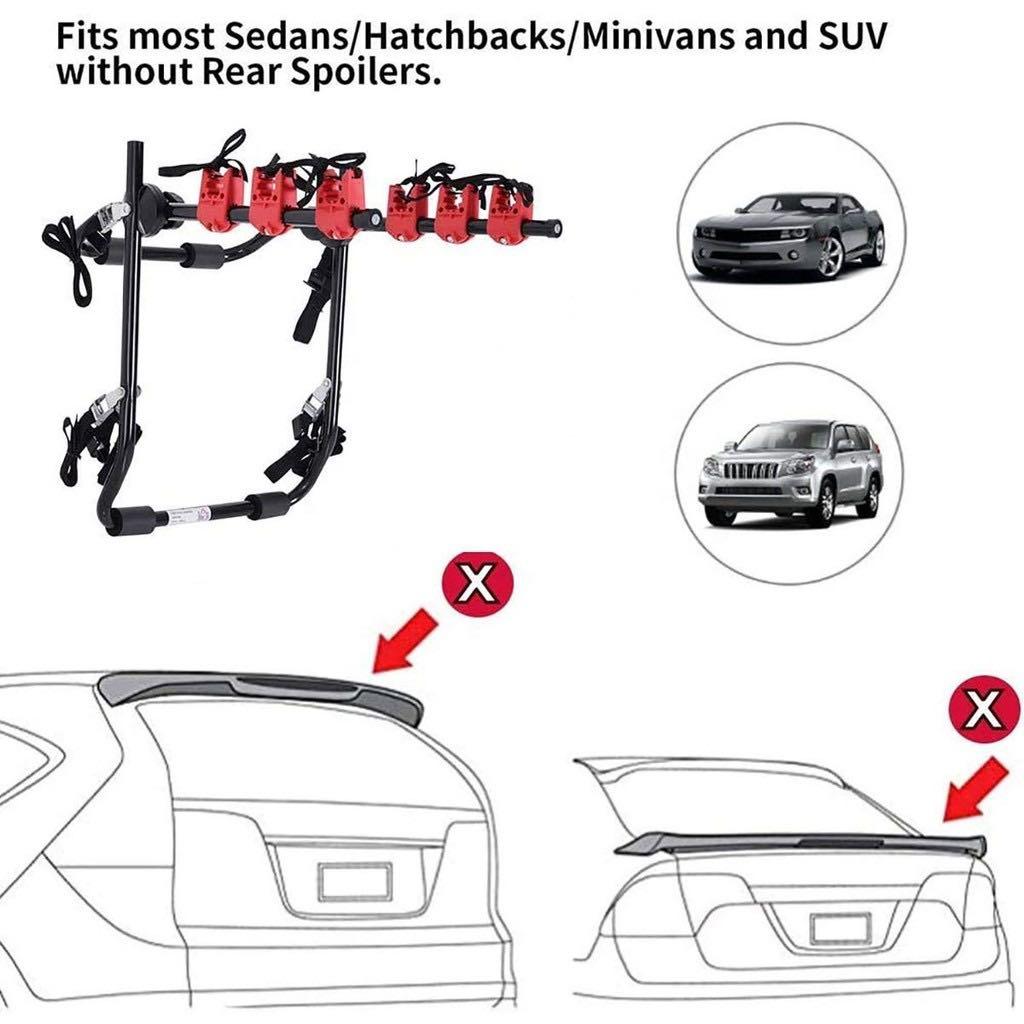 Fits most Sedans/Hatchbacks/Minivans and SUV without Rear Spoilers.

X

X