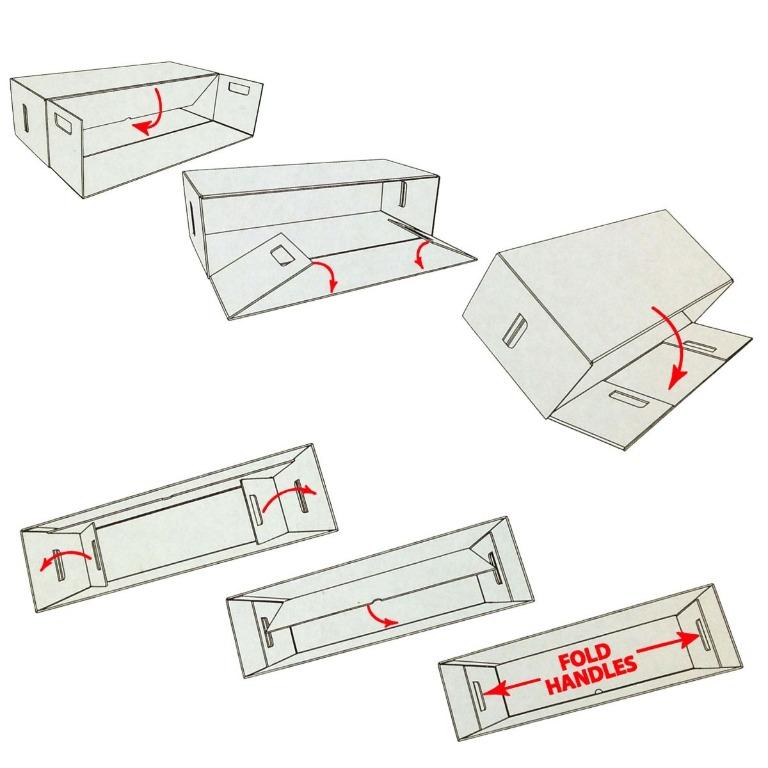 FOLD HANDLES