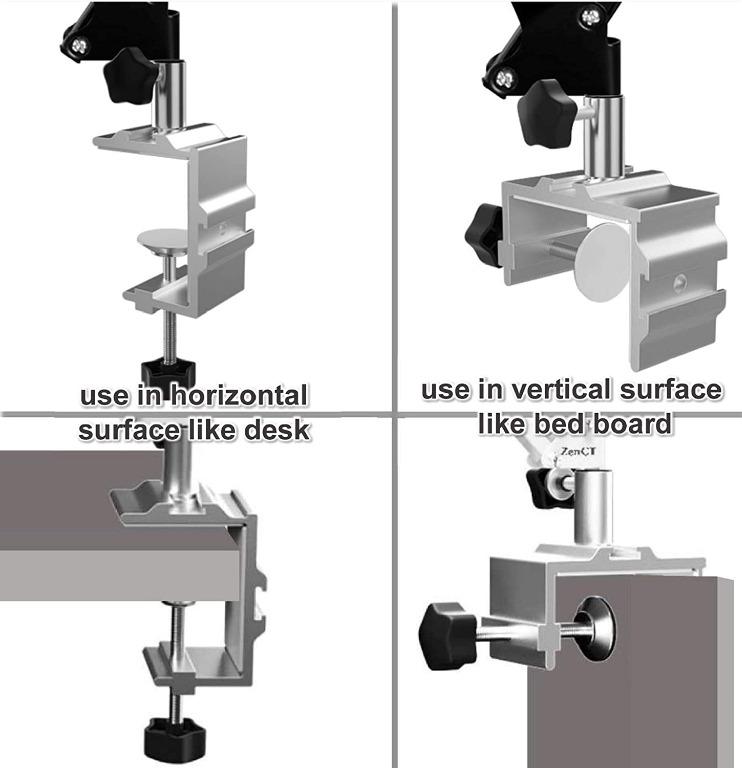 use in horizontal surface like desk

use in vertical surface like bed board

ZenCT