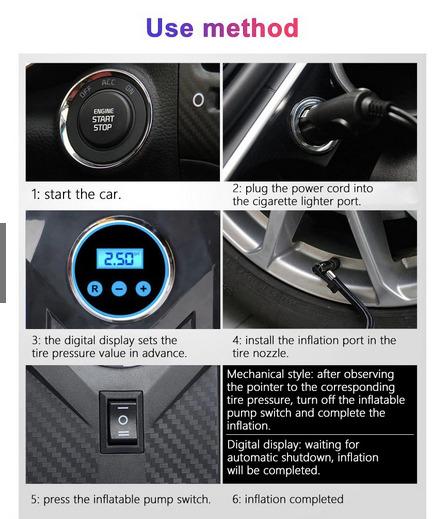 Use method

OFF ACC ON
ENGINE START STOP

1: start the car.

2: plug the power cord into the cigarette lighter port.

2.50

R − +

3: the digital display sets the tire pressure value in advance.

4: install the inflation port in the tire nozzle.

Mechanical style: after observing the pointer to the corresponding tire pressure, turn off the inflatable pump switch and complete the inflation.

Digital display: waiting for automatic shutdown, inflation will be completed.

5: press the inflatable pump switch.

6: inflation completed