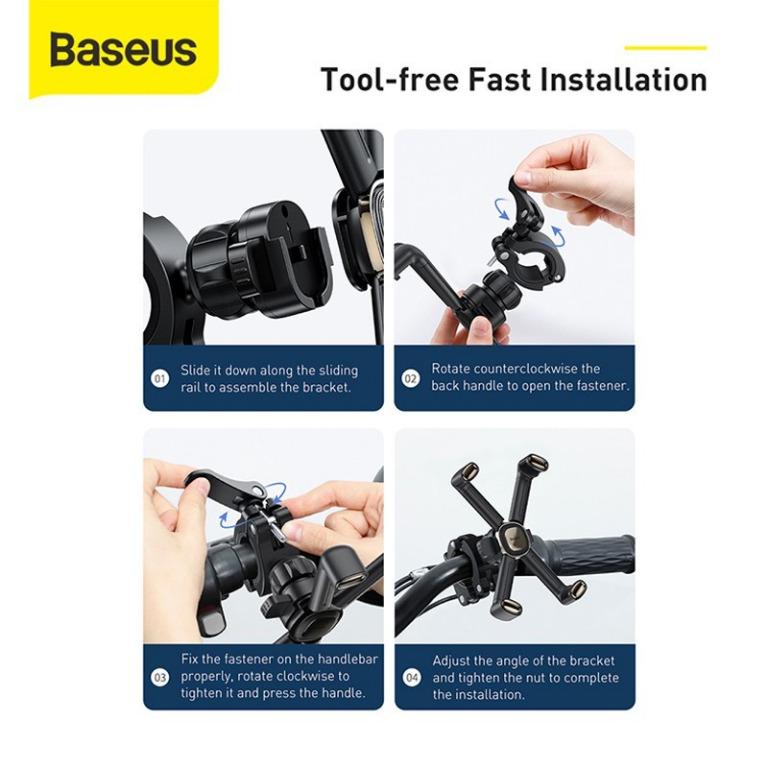 Baseus

Tool-free Fast Installation

01 Slide it down along the sliding rail to assemble the bracket.

02 Rotate counterclockwise the back handle to open the fastener.

03 Fix the fastener on the handlebar properly, rotate clockwise to tighten it and press the handle.

04 Adjust the angle of the bracket and tighten the nut to complete the installation.