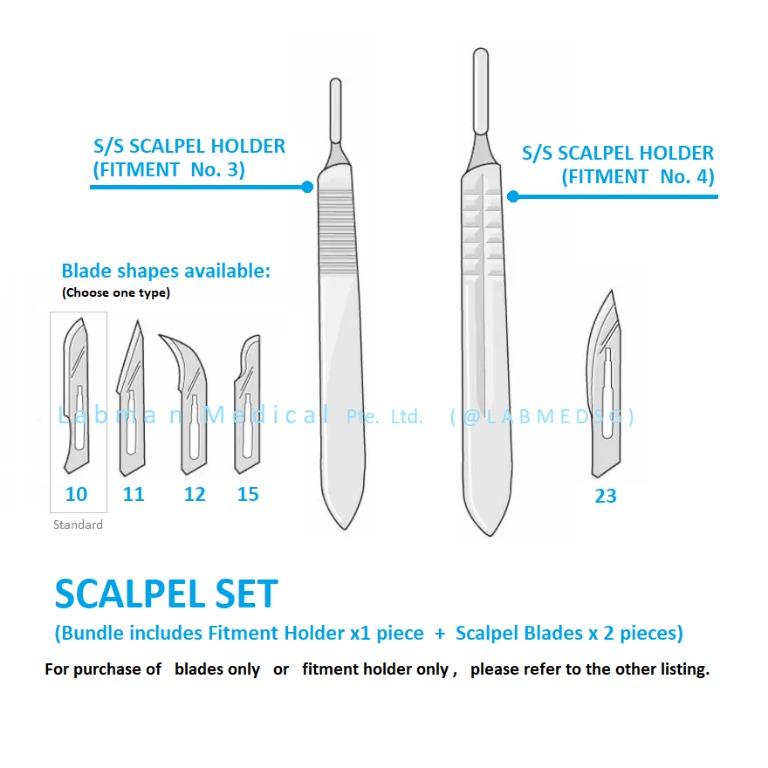 S/S SCALPEL HOLDER
(FITMENT No. 3)

S/S SCALPEL HOLDER
(FITMENT No. 4)

Blade shapes available:
(Choose one type)

Labman Medical Pte. Ltd. (@LABMEDSG)

10 11 12 15

Standard

23

SCALPEL SET
(Bundle includes Fitment Holder x1 piece + Scalpel Blades x 2 pieces)

For purchase of blades only or fitment holder only , please refer to the other listing.