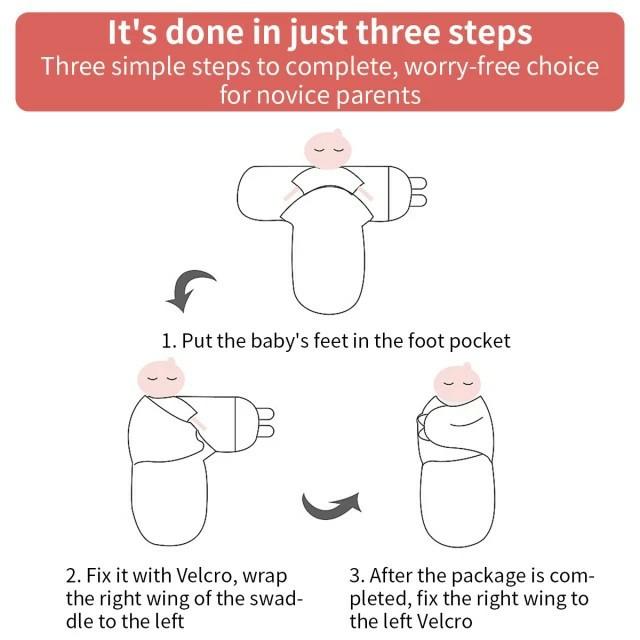 It's done in just three steps
Three simple steps to complete, worry-free choice for novice parents

1. Put the baby's feet in the foot pocket

2. Fix it with Velcro, wrap the right wing of the swaddle to the left

3. After the package is completed, fix the right wing to the left Velcro