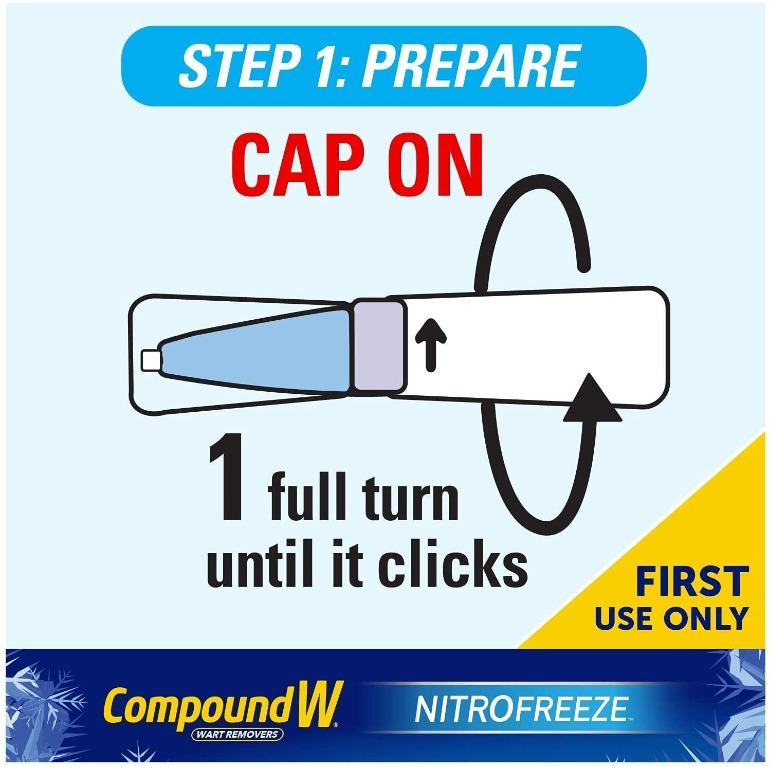 STEP 1: PREPARE

CAP ON

1 full turn until it clicks

FIRST USE ONLY

Compound W
WART REMOVERS

NITROFREEZE