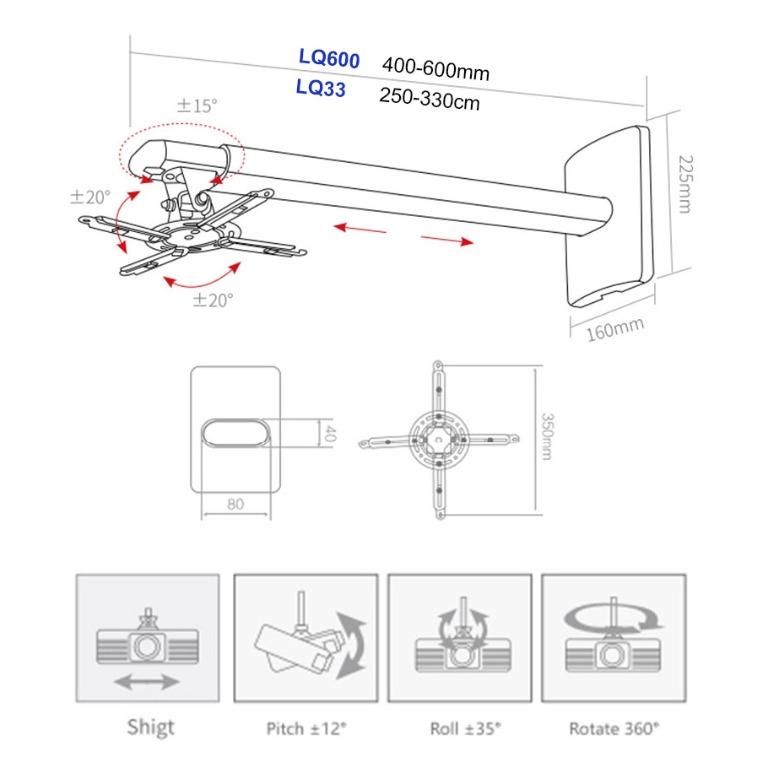 LQ600 400-600mm
LQ33 250-330cm

±15°

±20°

±20°

225mm

160mm

40

80

350mm

Shigt

Pitch ±12°

Roll ±35°

Rotate 360°