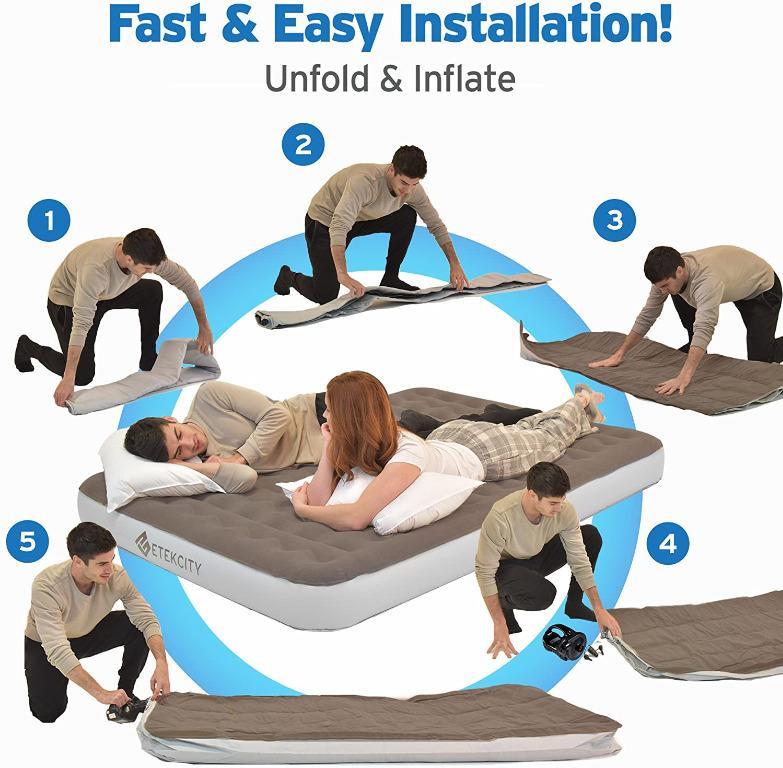 Fast & Easy Installation!

Unfold & Inflate

2

1

3

ETEKCITY

5

4