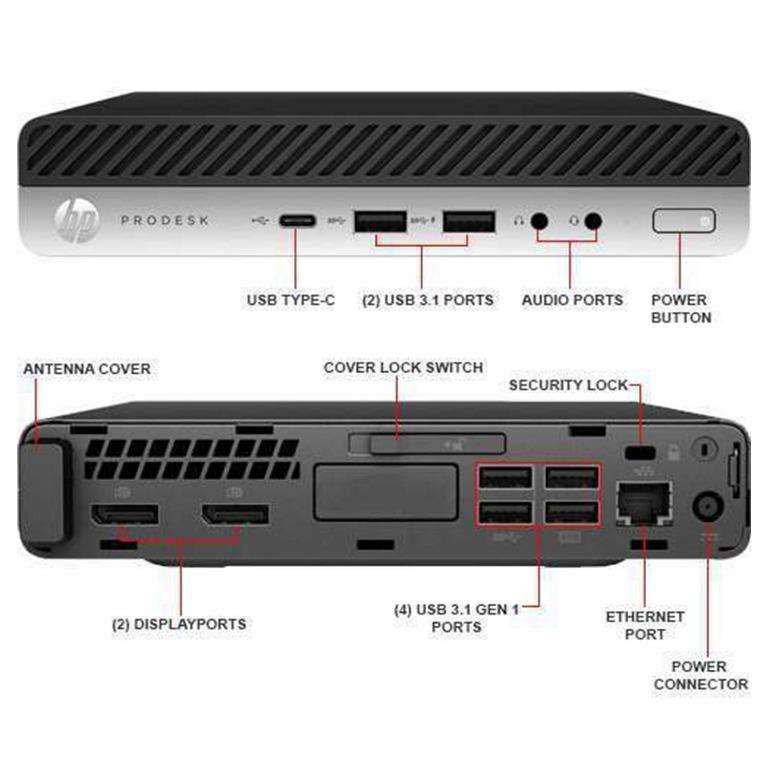 hp PRODESK

USB TYPE-C

(2) USB 3.1 PORTS

AUDIO PORTS

POWER BUTTON

ANTENNA COVER

COVER LOCK SWITCH

SECURITY LOCK

(2) DISPLAYPORTS

(4) USB 3.1 GEN 1 PORTS

ETHERNET PORT

POWER CONNECTOR