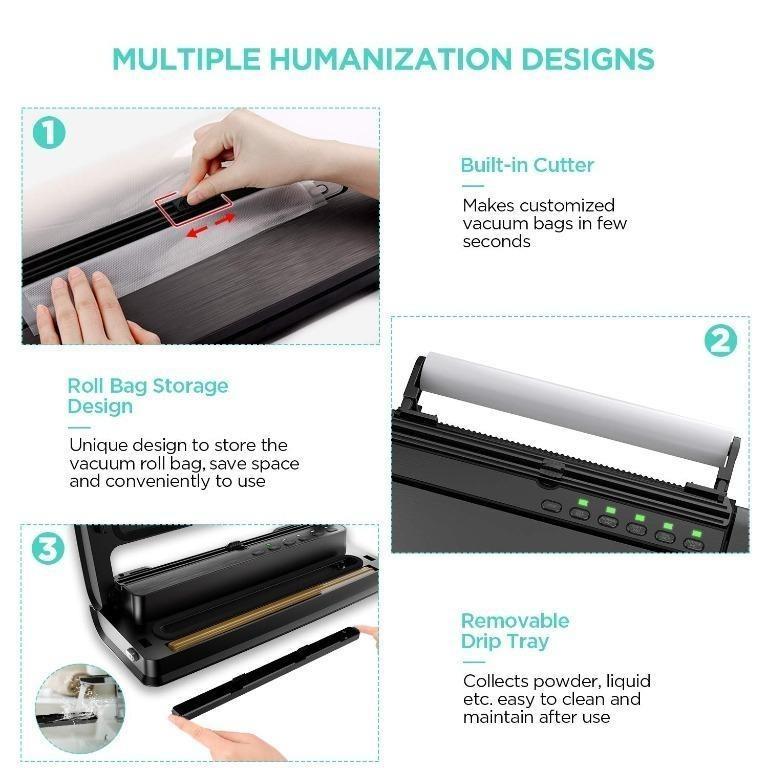 MULTIPLE HUMANIZATION DESIGNS

1

Built-in Cutter

Makes customized vacuum bags in few seconds

2

Roll Bag Storage Design

Unique design to store the vacuum roll bag, save space and conveniently to use

3

Removable Drip Tray

Collects powder, liquid etc. easy to clean and maintain after use