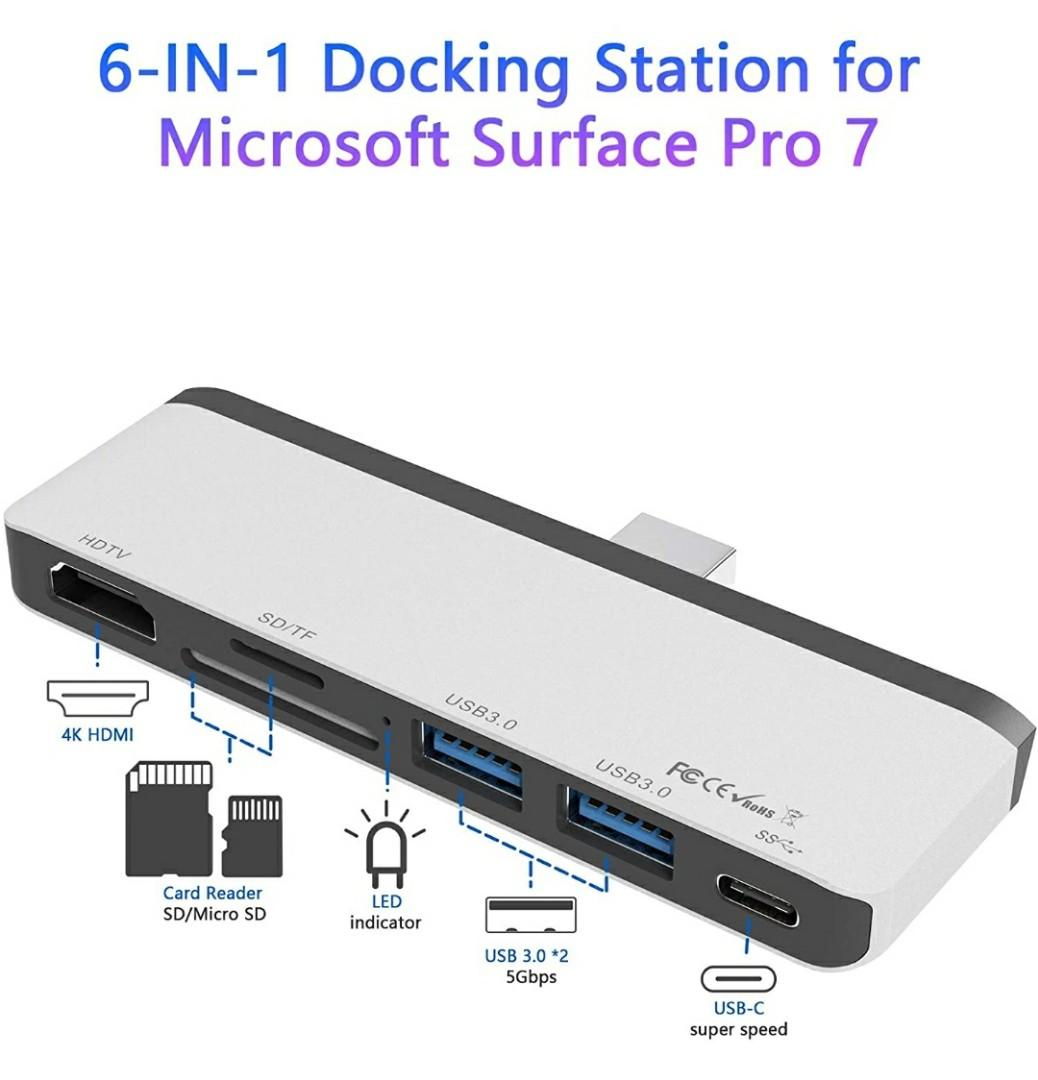 6-IN-1 Docking Station for Microsoft Surface Pro 7

HDTV

SD/TF

USB3.0

USB3.0

FC CE RoHS

SS

4K HDMI

Card Reader
SD/Micro SD

LED
indicator

USB 3.0 *2
5Gbps

USB-C
super speed