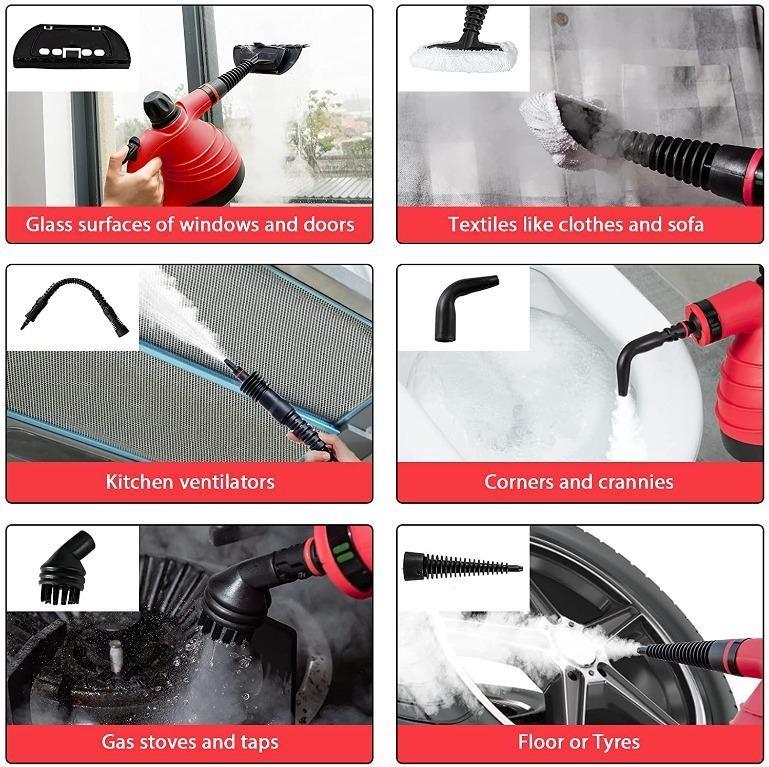 Glass surfaces of windows and doors

Textiles like clothes and sofa

Kitchen ventilators

Corners and crannies

Gas stoves and taps

Floor or Tyres