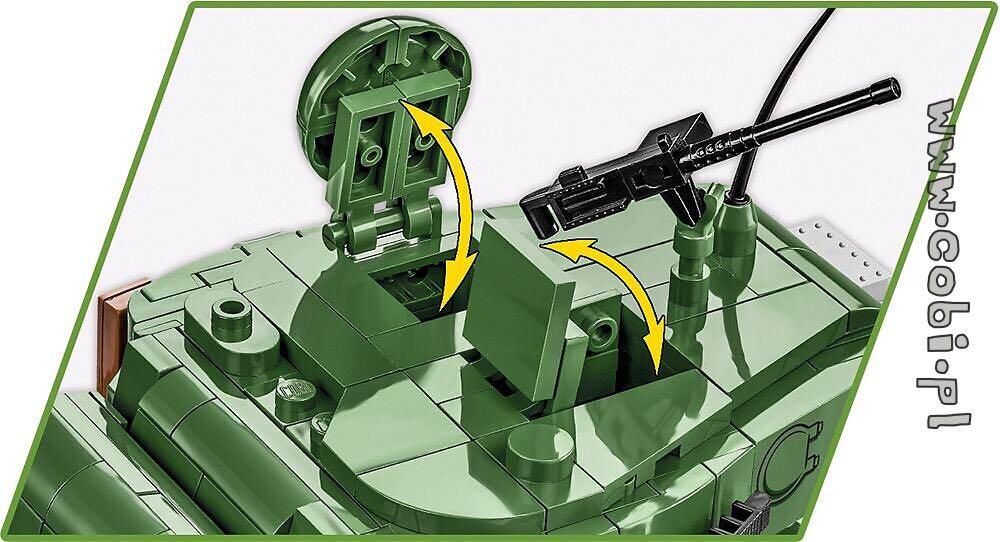 www.cobi.pl