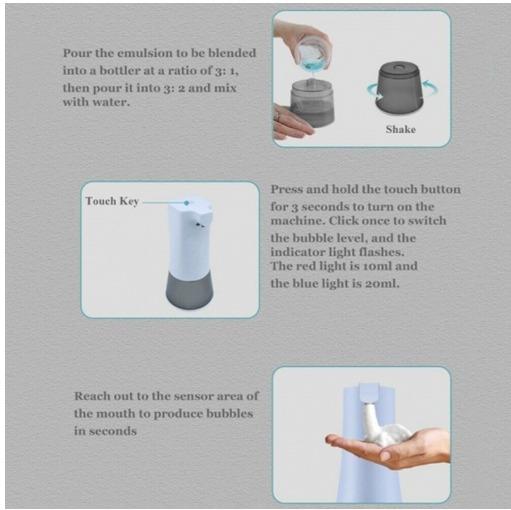 Pour the emulsion to be blended into a bottler at a ratio of 3: 1, then pour it into 3: 2 and mix with water.

Shake

Touch Key

Press and hold the touch button for 3 seconds to turn on the machine. Click once to switch the bubble level, and the indicator light flashes.
The red light is 10ml and the blue light is 20ml.

Reach out to the sensor area of the mouth to produce bubbles in seconds