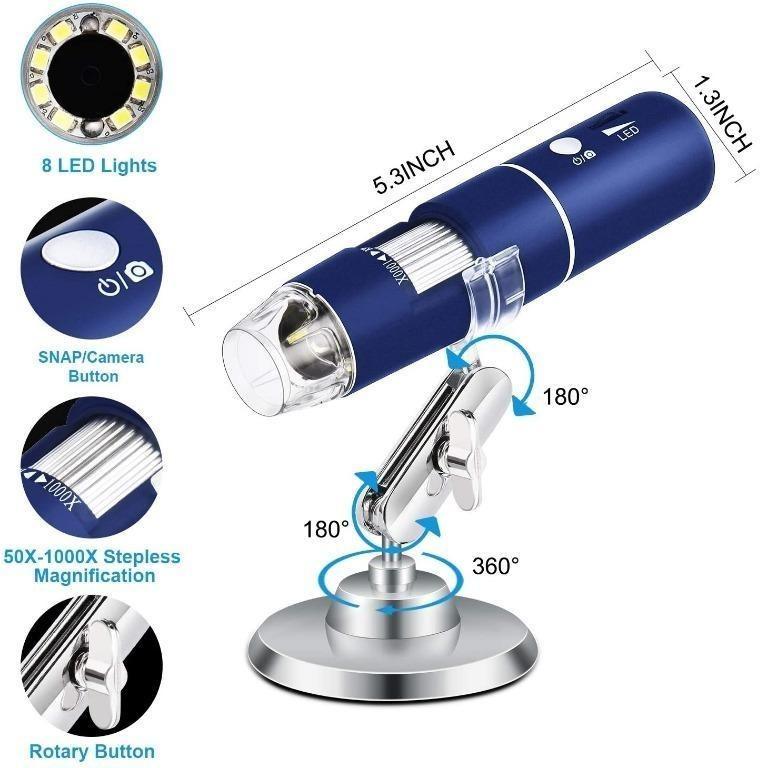 8 LED Lights

SNAP/Camera Button

1000X

50X-1000X Stepless Magnification

Rotary Button

5.3INCH

1.3INCH

LED

1000X

180°

180°

360°