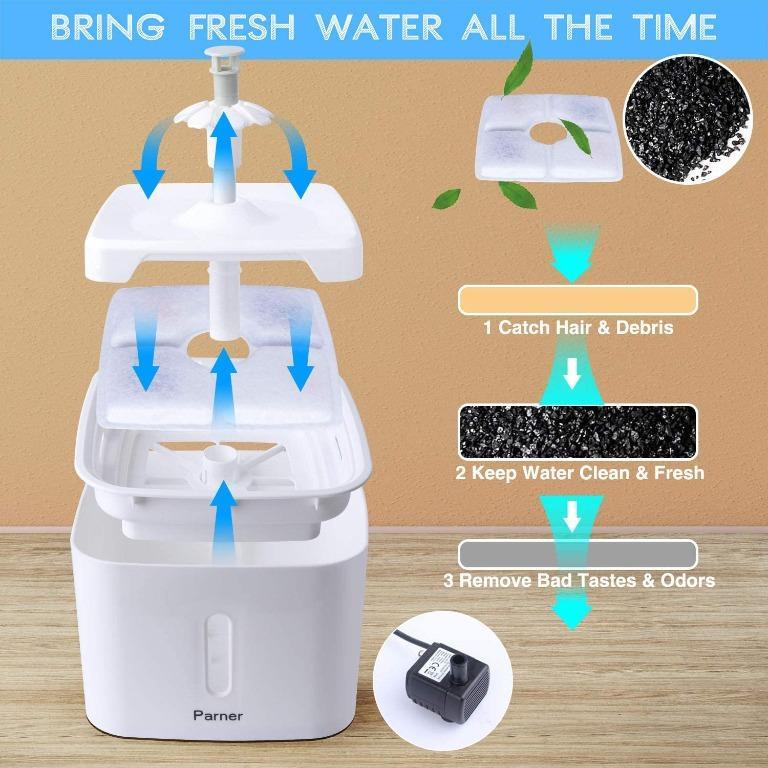 BRING FRESH WATER ALL THE TIME

1 Catch Hair & Debris

2 Keep Water Clean & Fresh

3 Remove Bad Tastes & Odors

Parner