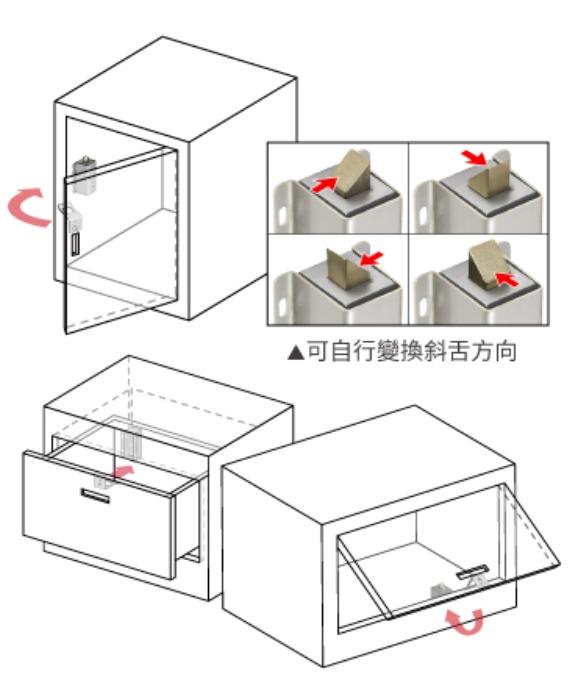 ▲可自行變換斜舌方向