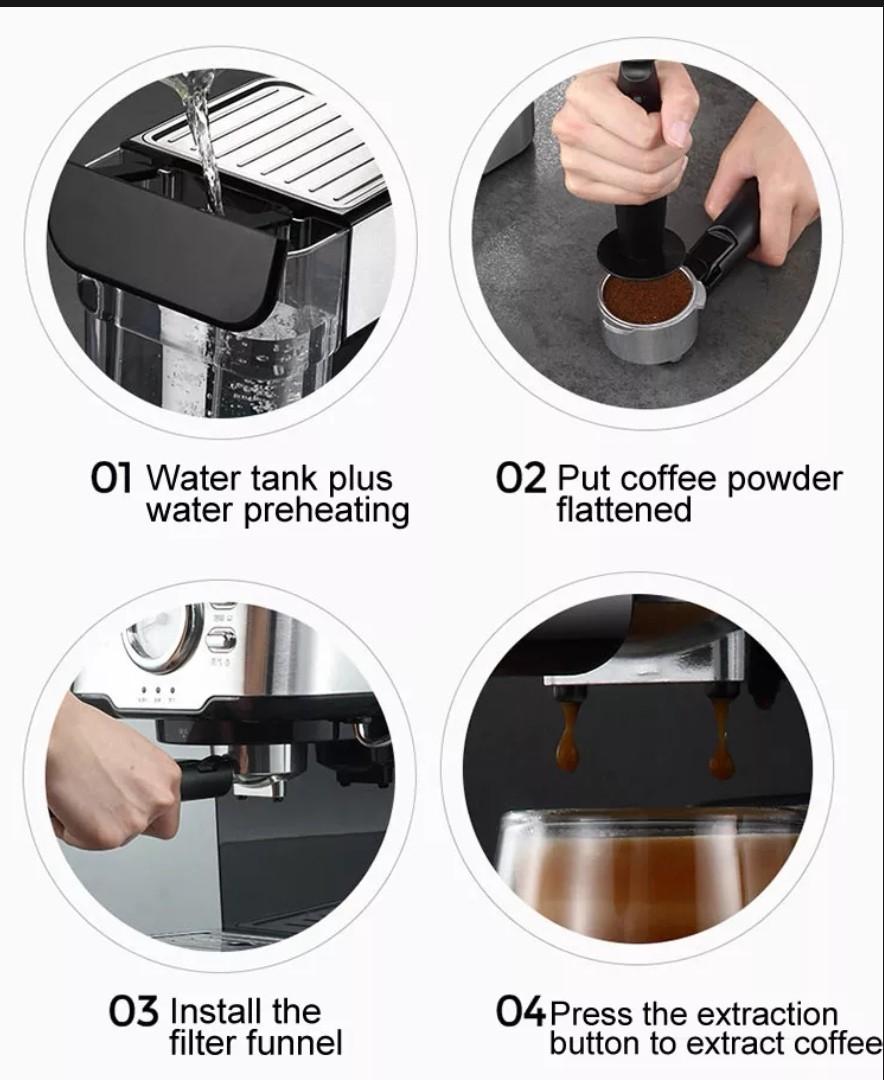 01 Water tank plus water preheating

02 Put coffee powder flattened

03 Install the filter funnel

04 Press the extraction button to extract coffee