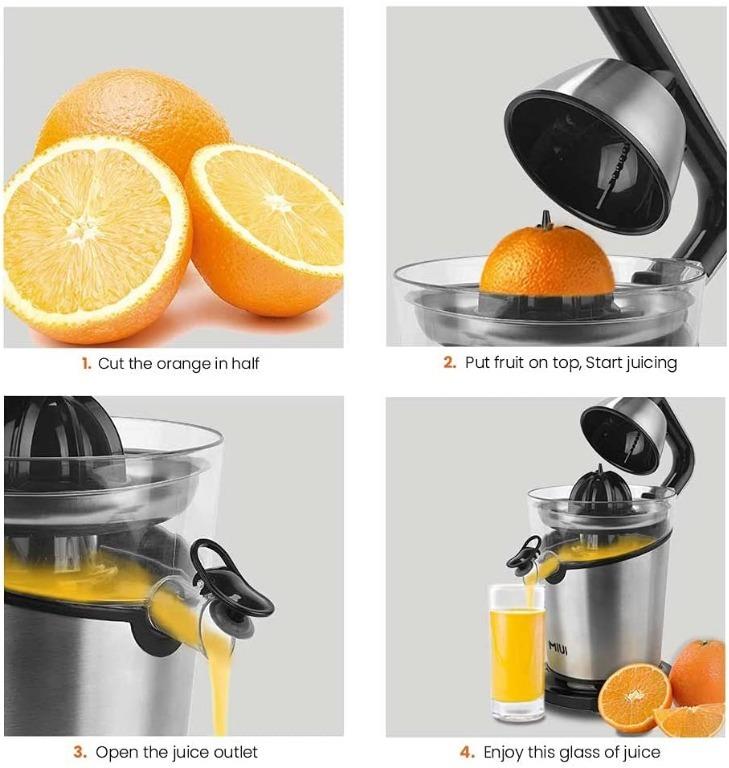 1. Cut the orange in half

2. Put fruit on top, Start juicing

3. Open the juice outlet

MIUI

4. Enjoy this glass of juice