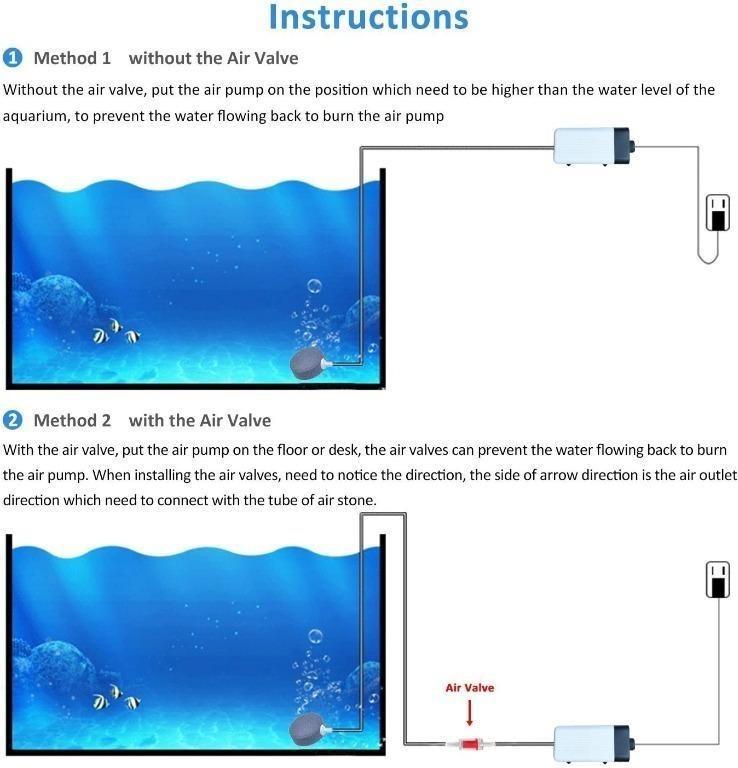 Instructions

1 Method 1 without the Air Valve

Without the air valve, put the air pump on the position which need to be higher than the water level of the aquarium, to prevent the water flowing back to burn the air pump

2 Method 2 with the Air Valve

With the air valve, put the air pump on the floor or desk, the air valves can prevent the water flowing back to burn the air pump. When installing the air valves, need to notice the direction, the side of arrow direction is the air outlet direction which need to connect with the tube of air stone.

Air Valve