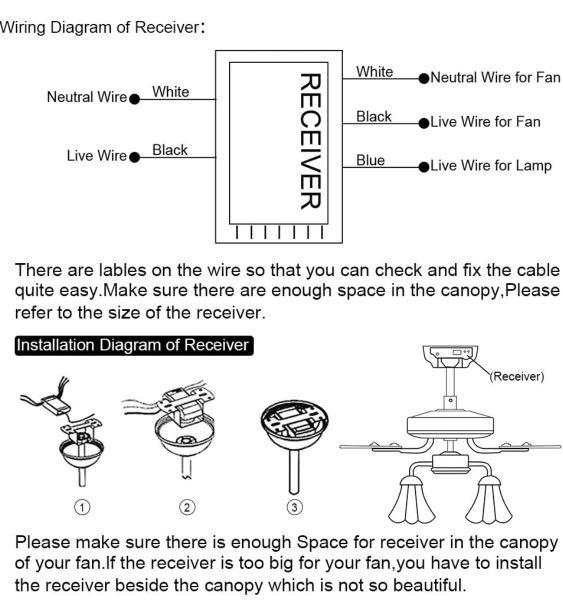 Wiring Diagram of Receiver:

Neutral Wire White

Live Wire Black

RECEIVER

White Neutral Wire for Fan

Black Live Wire for Fan

Blue Live Wire for Lamp

There are lables on the wire so that you can check and fix the cable quite easy.Make sure there are enough space in the canopy,Please refer to the size of the receiver.

Installation Diagram of Receiver

(Receiver)

1

2

3

Please make sure there is enough Space for receiver in the canopy of your fan.If the receiver is too big for your fan,you have to install the receiver beside the canopy which is not so beautiful.