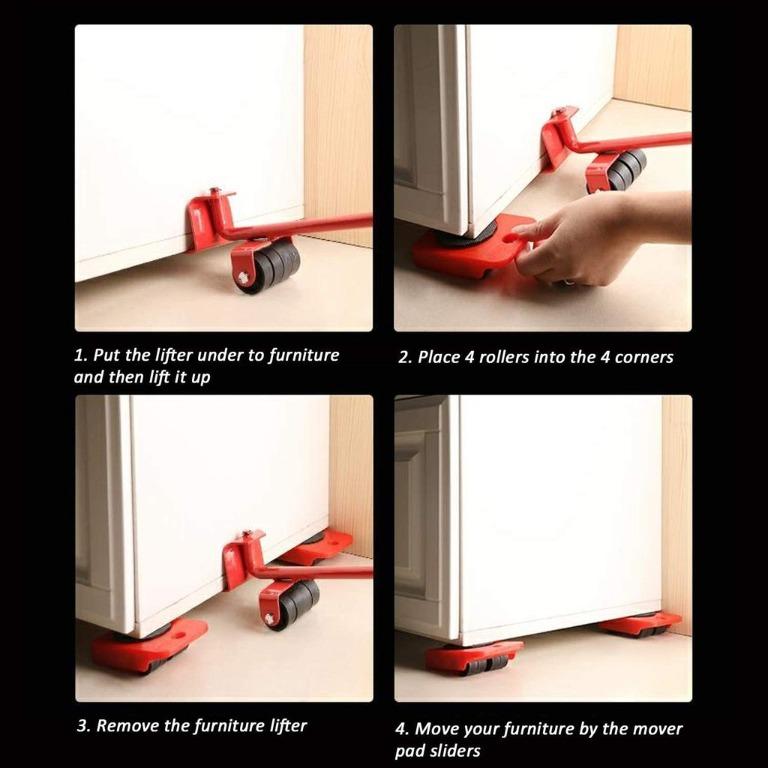 1. Put the lifter under to furniture and then lift it up

2. Place 4 rollers into the 4 corners

3. Remove the furniture lifter

4. Move your furniture by the mover pad sliders