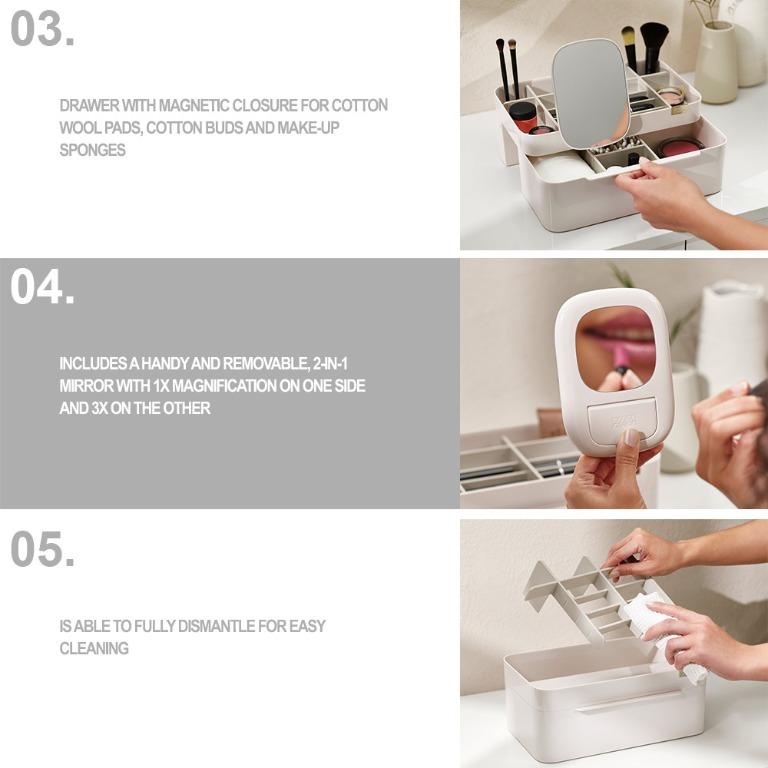 03.

DRAWER WITH MAGNETIC CLOSURE FOR COTTON WOOL PADS, COTTON BUDS AND MAKE-UP SPONGES

04.

INCLUDES A HANDY AND REMOVABLE, 2-IN-1 MIRROR WITH 1X MAGNIFICATION ON ONE SIDE AND 3X ON THE OTHER

05.

IS ABLE TO FULLY DISMANTLE FOR EASY CLEANING