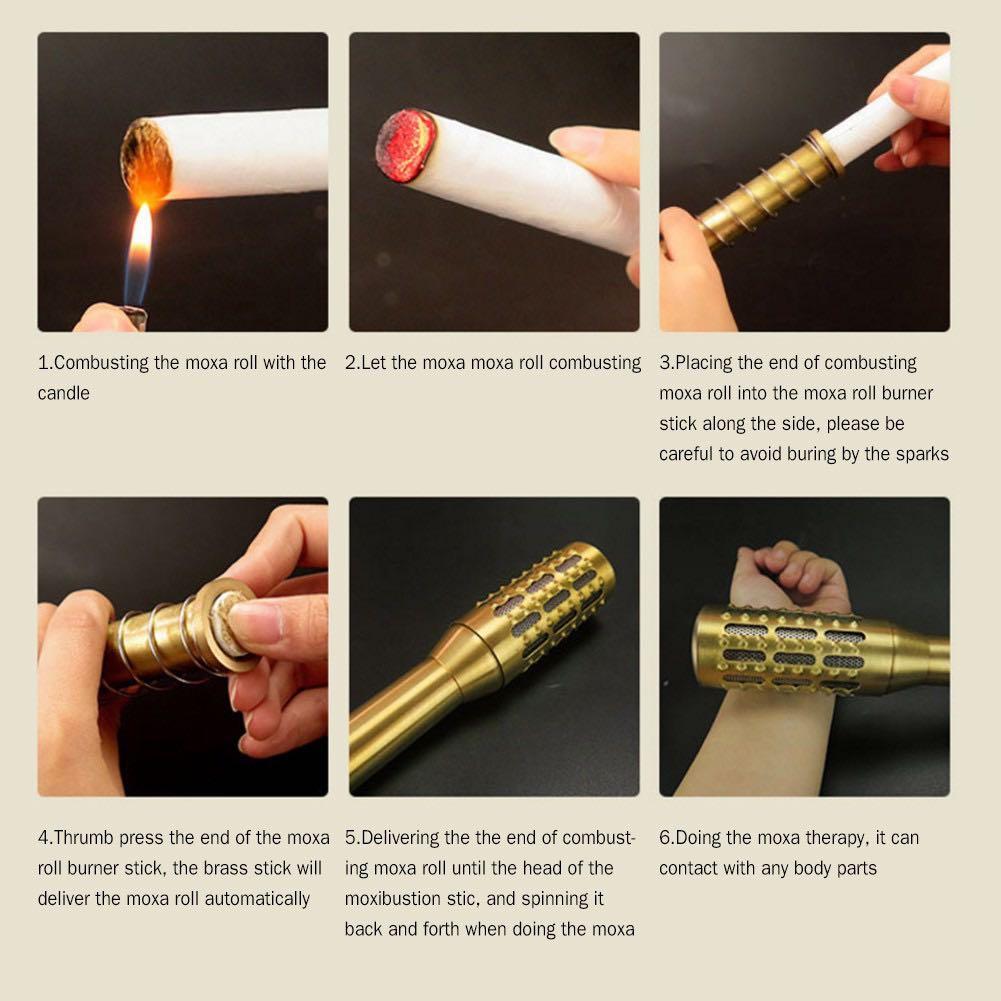 1.Combusting the moxa roll with the candle

2.Let the moxa moxa roll combusting

3.Placing the end of combusting moxa roll into the moxa roll burner stick along the side, please be careful to avoid buring by the sparks

4.Thrumb press the end of the moxa roll burner stick, the brass stick will deliver the moxa roll automatically

5.Delivering the the end of combusting moxa roll until the head of the moxibustion stic, and spinning it back and forth when doing the moxa

6.Doing the moxa therapy, it can contact with any body parts