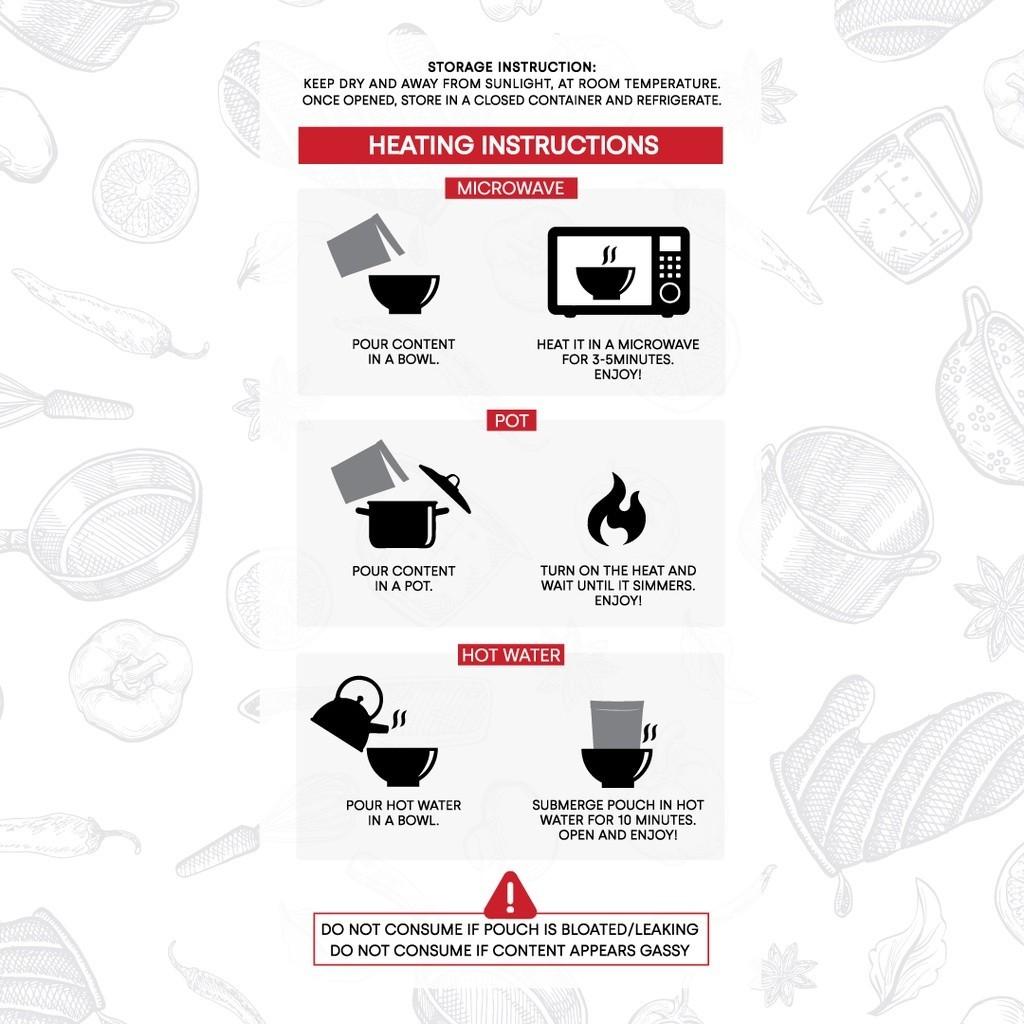 STORAGE INSTRUCTION:
KEEP DRY AND AWAY FROM SUNLIGHT, AT ROOM TEMPERATURE.
ONCE OPENED, STORE IN A CLOSED CONTAINER AND REFRIGERATE.

HEATING INSTRUCTIONS

MICROWAVE

POUR CONTENT IN A BOWL.

HEAT IT IN A MICROWAVE FOR 3-5MINUTES. ENJOY!

POT

POUR CONTENT IN A POT.

TURN ON THE HEAT AND WAIT UNTIL IT SIMMERS. ENJOY!

HOT WATER

POUR HOT WATER IN A BOWL.

SUBMERGE POUCH IN HOT WATER FOR 10 MINUTES. OPEN AND ENJOY!

DO NOT CONSUME IF POUCH IS BLOATED/LEAKING
DO NOT CONSUME IF CONTENT APPEARS GASSY