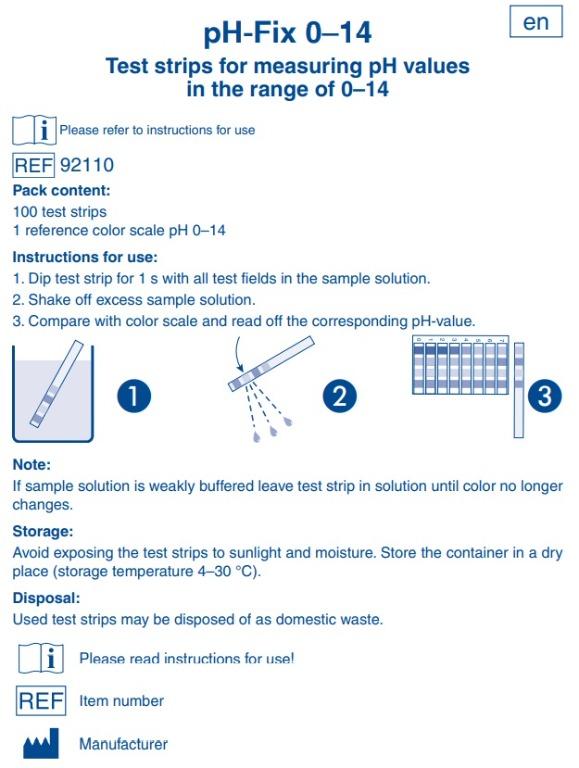 en

pH-Fix 0–14

Test strips for measuring pH values in the range of 0–14

i Please refer to instructions for use

REF 92110

Pack content:
100 test strips
1 reference color scale pH 0–14

Instructions for use:
1. Dip test strip for 1 s with all test fields in the sample solution.
2. Shake off excess sample solution.
3. Compare with color scale and read off the corresponding pH-value.

1

2

0 1 2 3 4 5 6 7

3

Note:
If sample solution is weakly buffered leave test strip in solution until color no longer changes.

Storage:
Avoid exposing the test strips to sunlight and moisture. Store the container in a dry place (storage temperature 4–30 °C).

Disposal:
Used test strips may be disposed of as domestic waste.

i Please read instructions for use!

REF Item number

Manufacturer