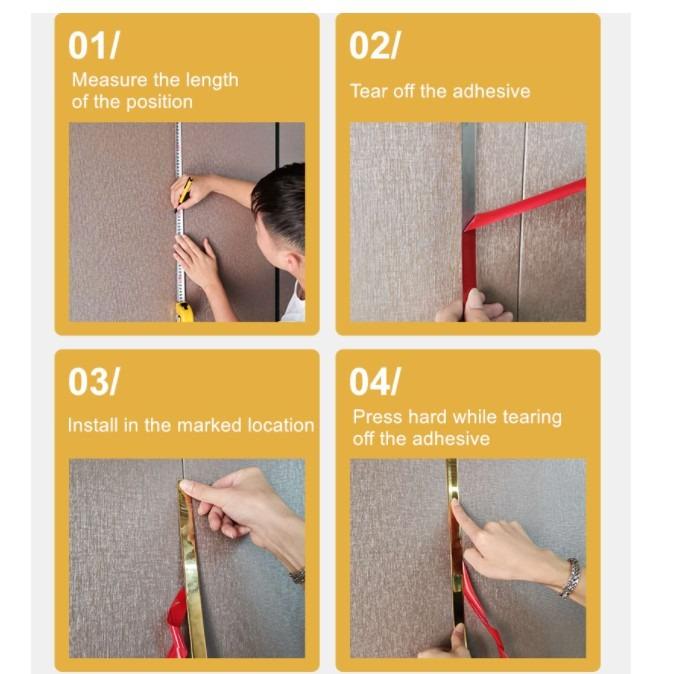 01/
Measure the length of the position

02/
Tear off the adhesive

03/
Install in the marked location

04/
Press hard while tearing off the adhesive