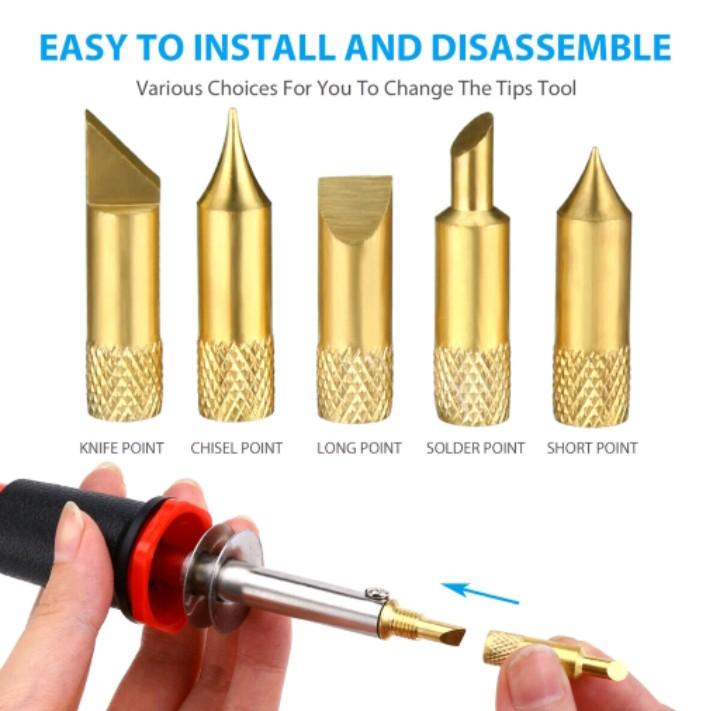 EASY TO INSTALL AND DISASSEMBLE

Various Choices For You To Change The Tips Tool

KNIFE POINT CHISEL POINT LONG POINT SOLDER POINT SHORT POINT