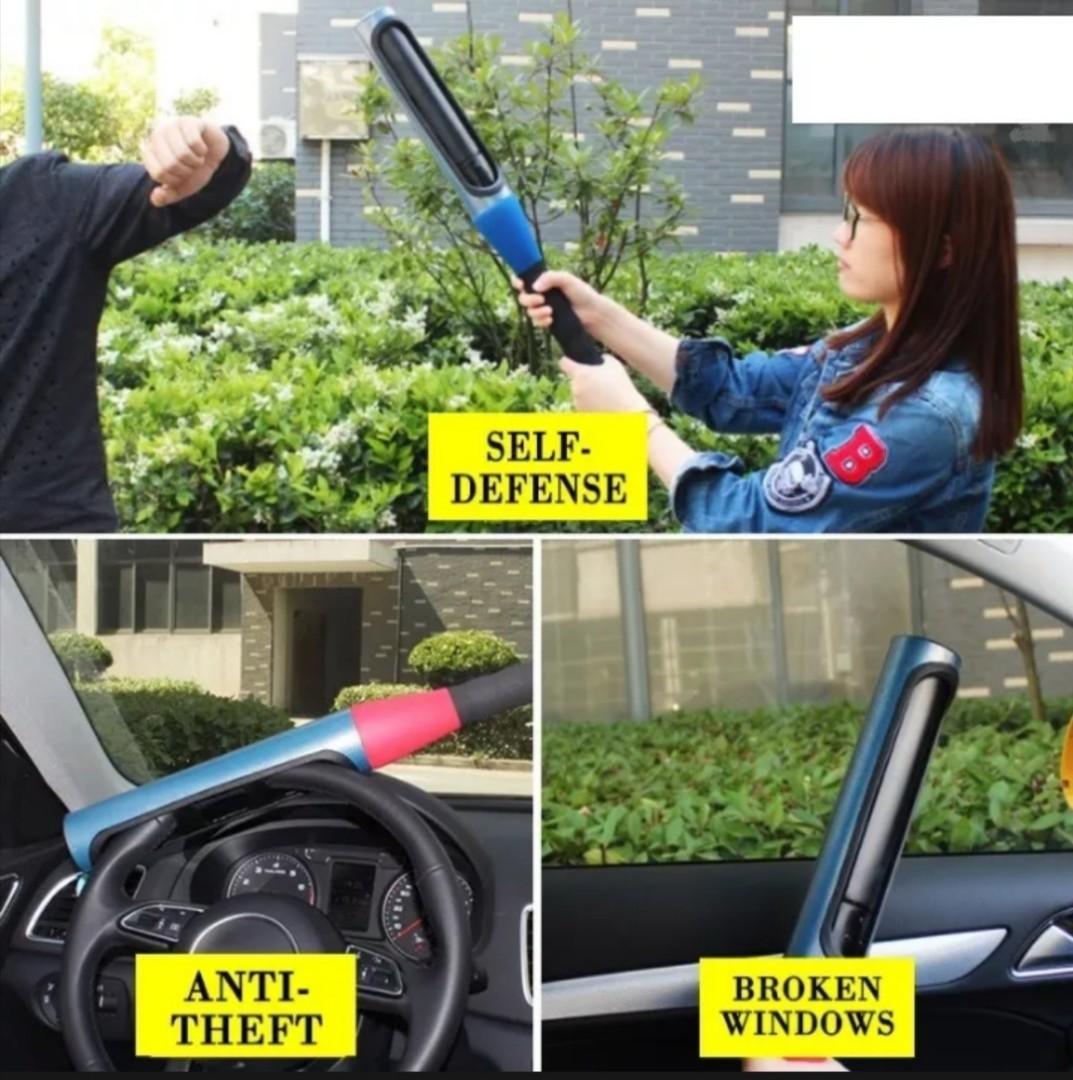 SELF-DEFENSE

ANTI-THEFT

BROKEN WINDOWS