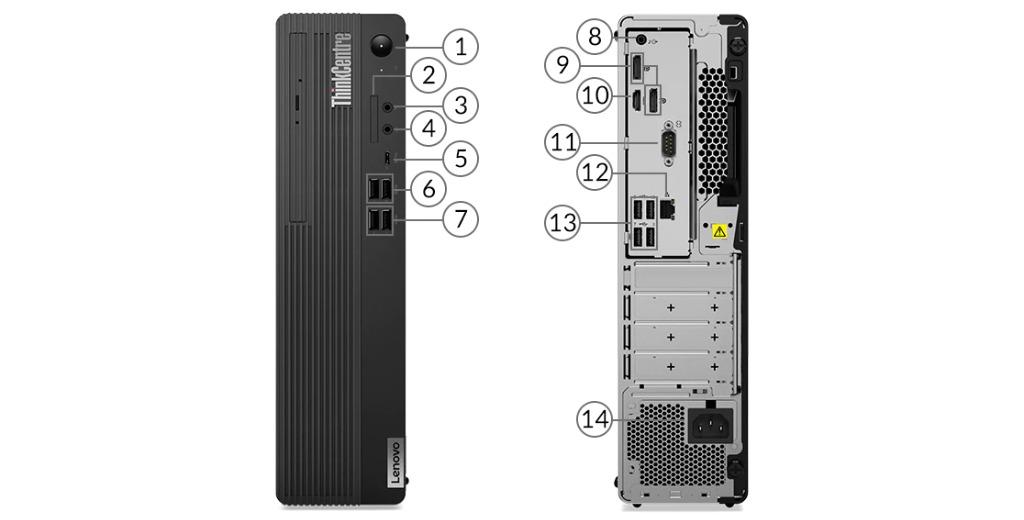 ThinkCentre
1
2
3
4
5
6
7
Lenovo
8
9
10
11
12
13
14