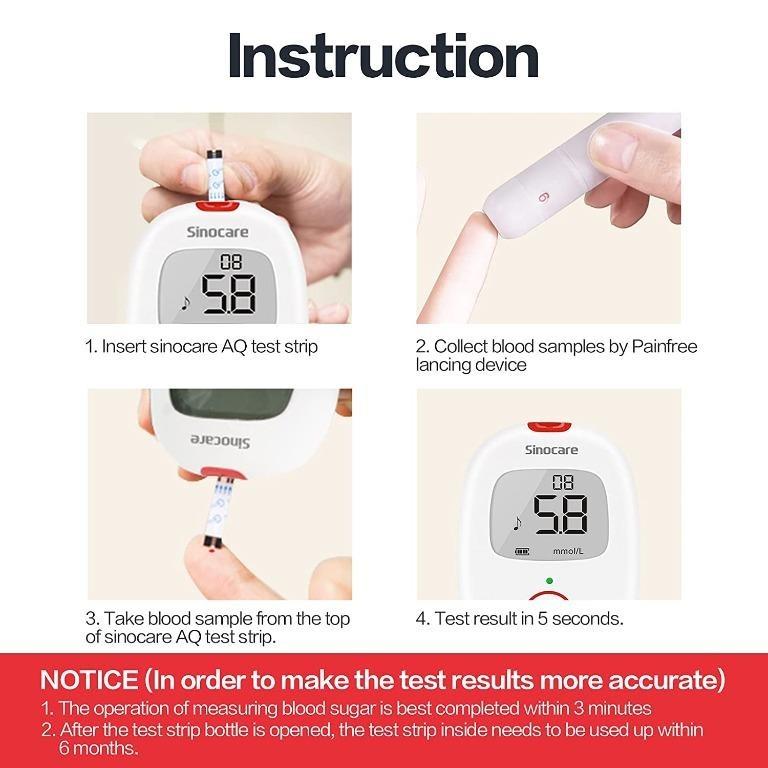 Instruction

Sinocare
08
5.8

1. Insert sinocare AQ test strip

6

2. Collect blood samples by Painfree lancing device

Sinocare

3. Take blood sample from the top of sinocare AQ test strip.

Sinocare
08
5.8
mmol/L

4. Test result in 5 seconds.

NOTICE (In order to make the test results more accurate)
1. The operation of measuring blood sugar is best completed within 3 minutes
2. After the test strip bottle is opened, the test strip inside needs to be used up within 6 months.