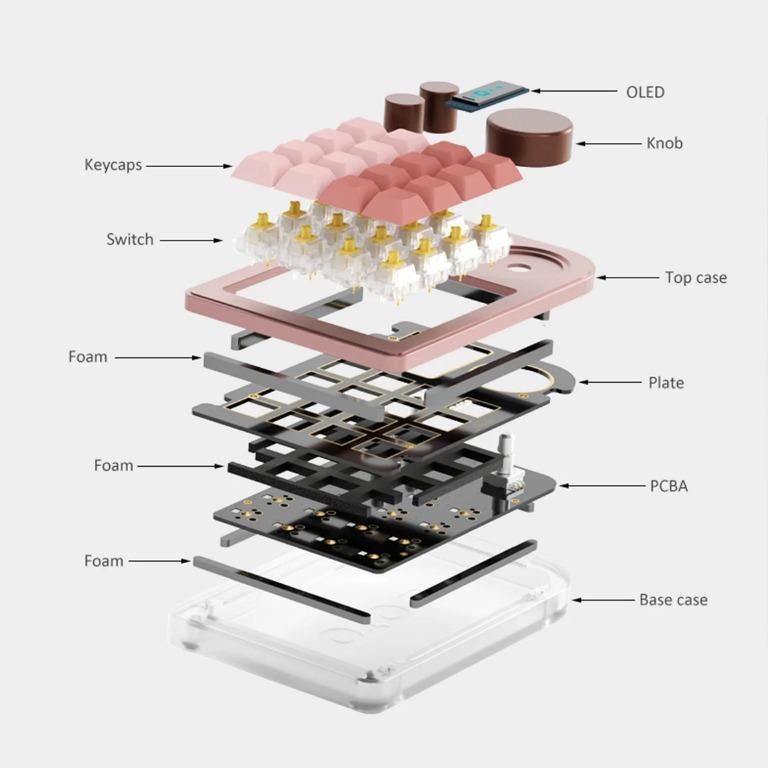 OLED
Knob
Keycaps
Switch
Top case
Foam
Plate
Foam
PCBA
Foam
Base case