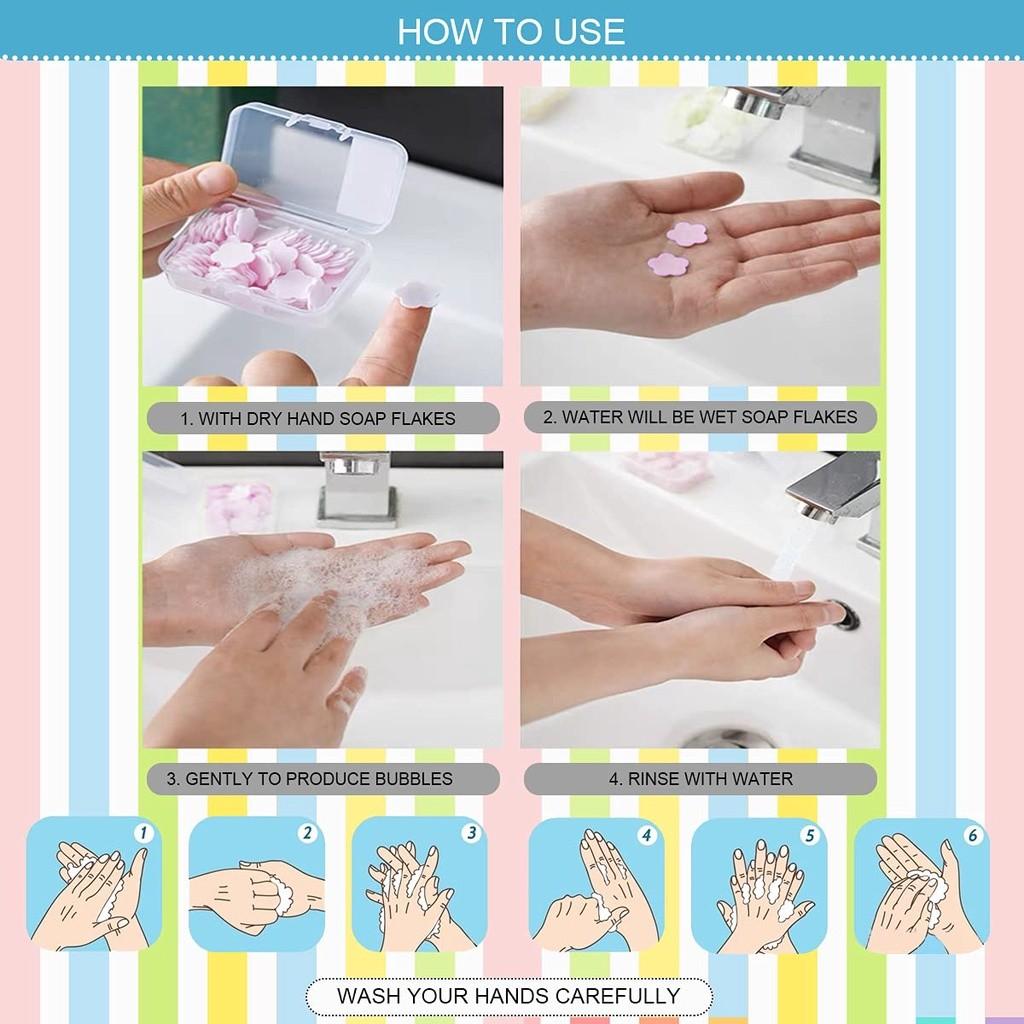 HOW TO USE

1. WITH DRY HAND SOAP FLAKES

2. WATER WILL BE WET SOAP FLAKES

3. GENTLY TO PRODUCE BUBBLES

4. RINSE WITH WATER

1

2

3

4

5

6

WASH YOUR HANDS CAREFULLY