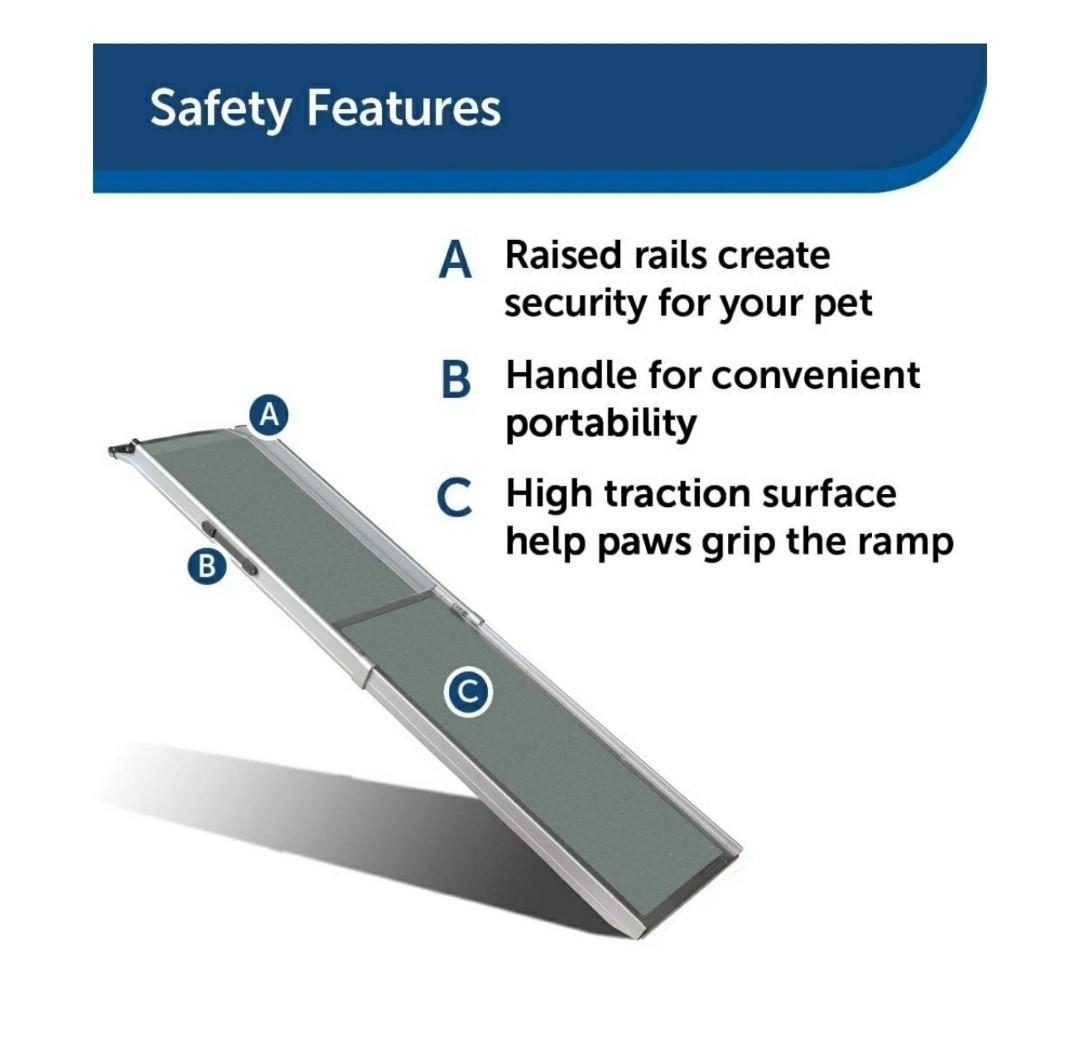 Safety Features

A Raised rails create security for your pet

B Handle for convenient portability

C High traction surface help paws grip the ramp

A

B

C