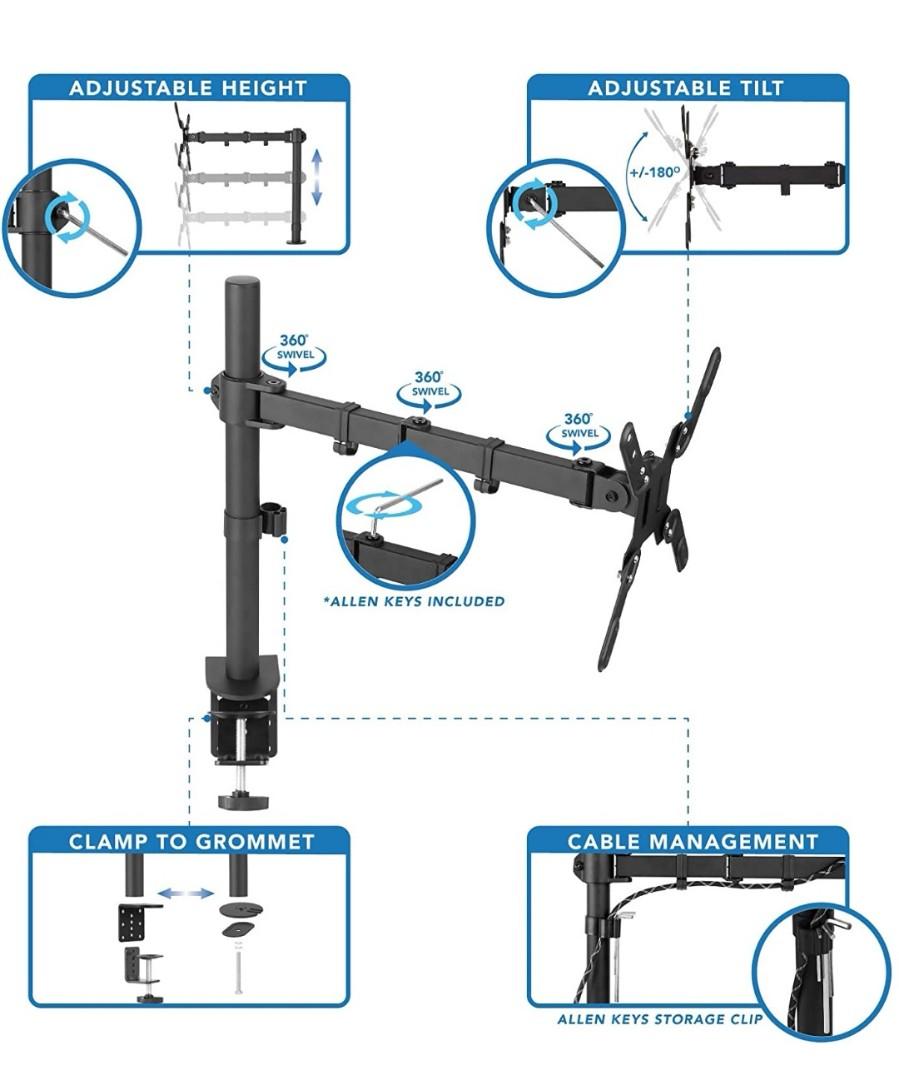 ADJUSTABLE HEIGHT

ADJUSTABLE TILT

+/-180°

360° SWIVEL

360° SWIVEL

360° SWIVEL

*ALLEN KEYS INCLUDED

CLAMP TO GROMMET

CABLE MANAGEMENT

ALLEN KEYS STORAGE CLIP