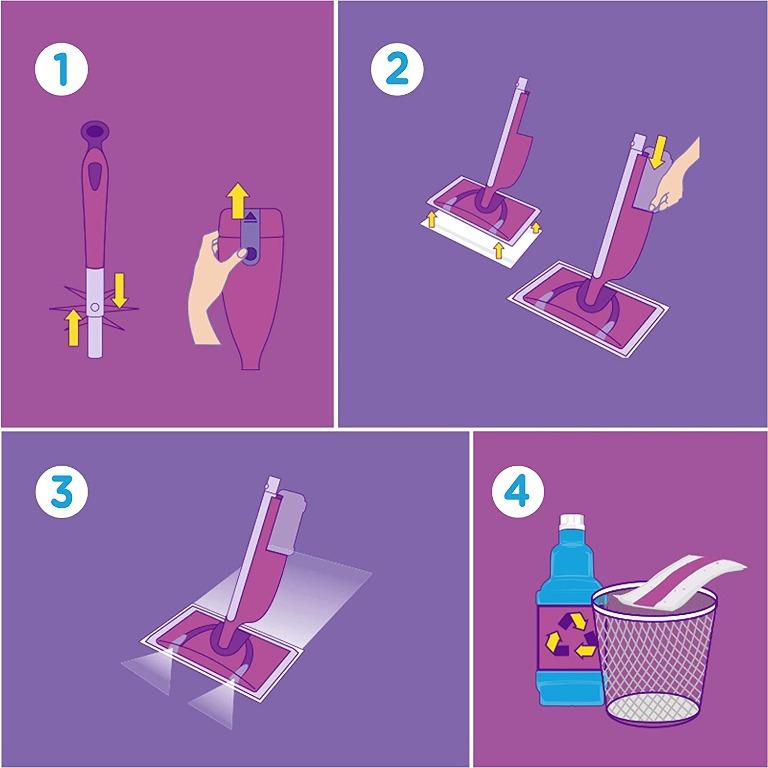 1

2

3

4